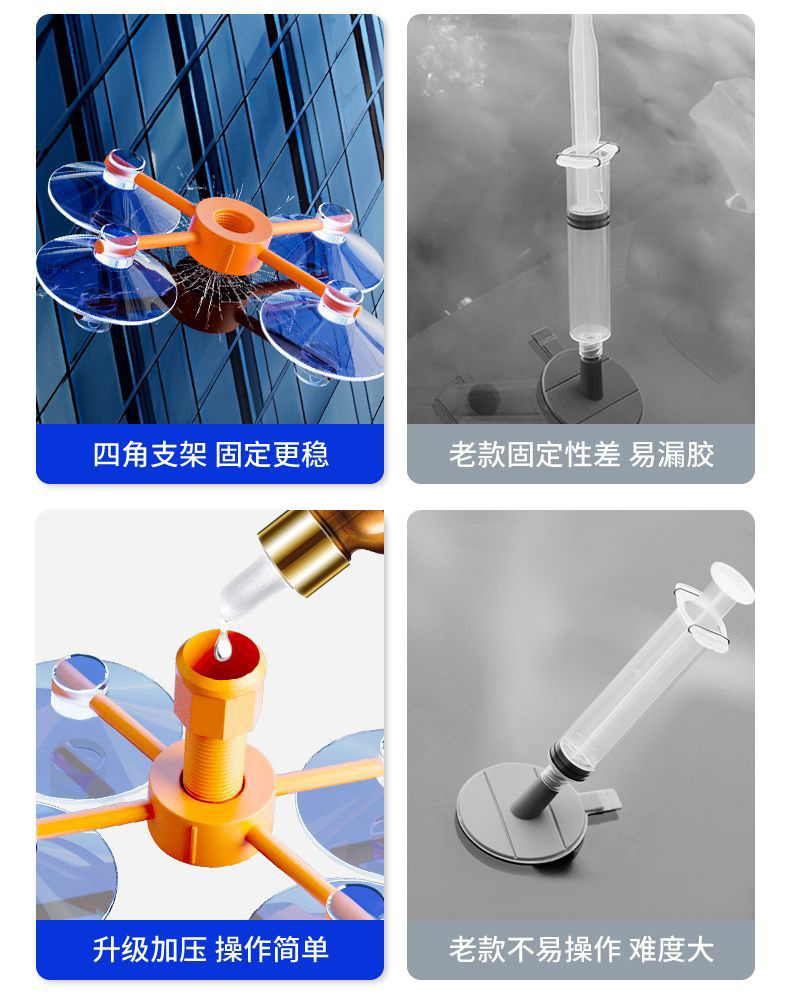 四角支架 固定更稳

老款固定性差 易漏胶

升级加压 操作简单

老款不易操作 难度大