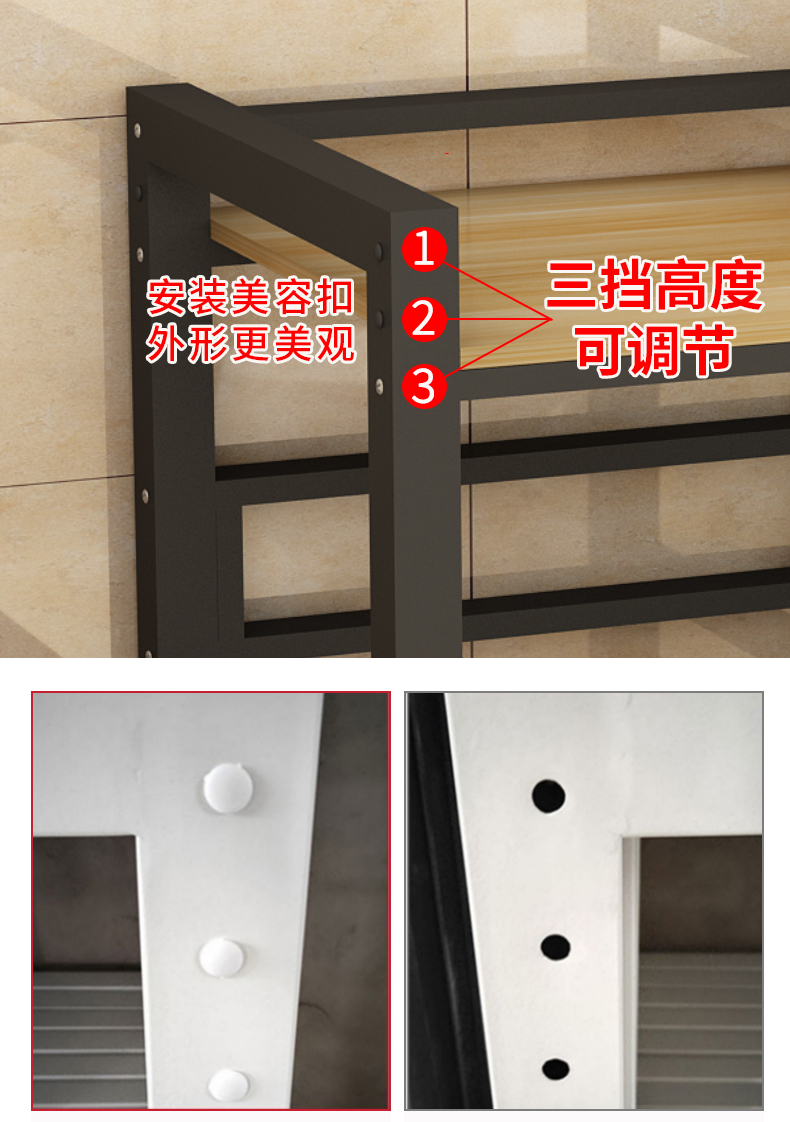 安装美容扣
外形更美观

1
2
3

三挡高度
可调节