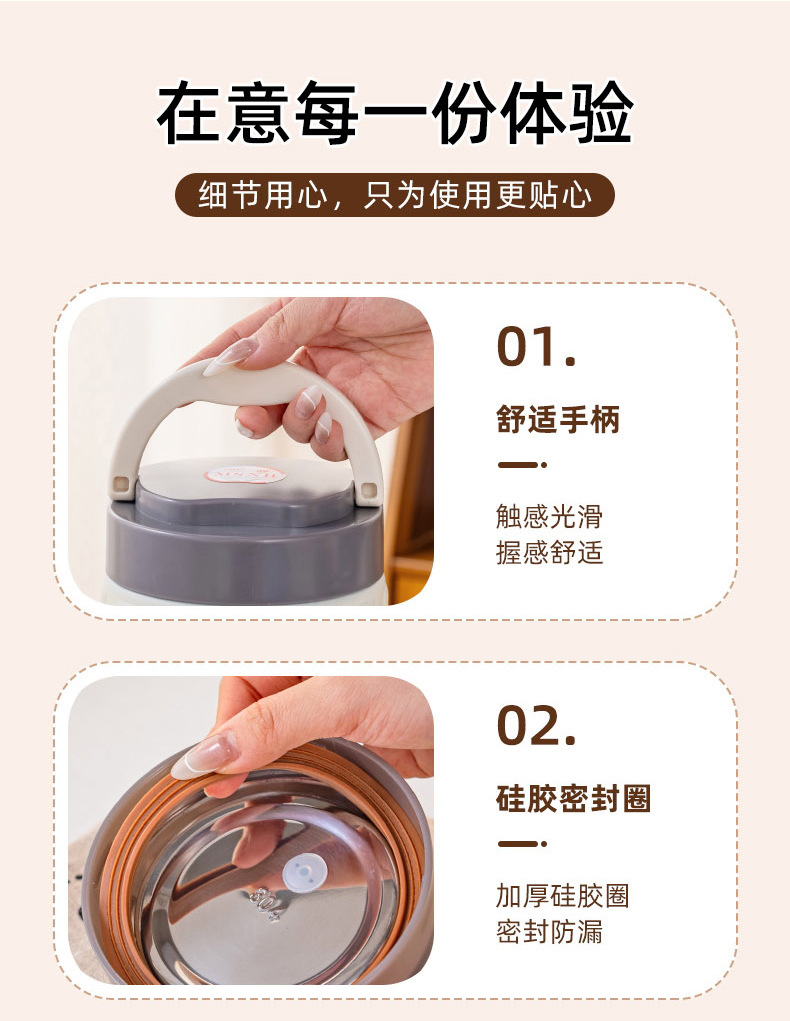 在意每一份体验

细节用心，只为使用更贴心

01.

舒适手柄

触感光滑
握感舒适

02.

硅胶密封圈

加厚硅胶圈
密封防漏

304