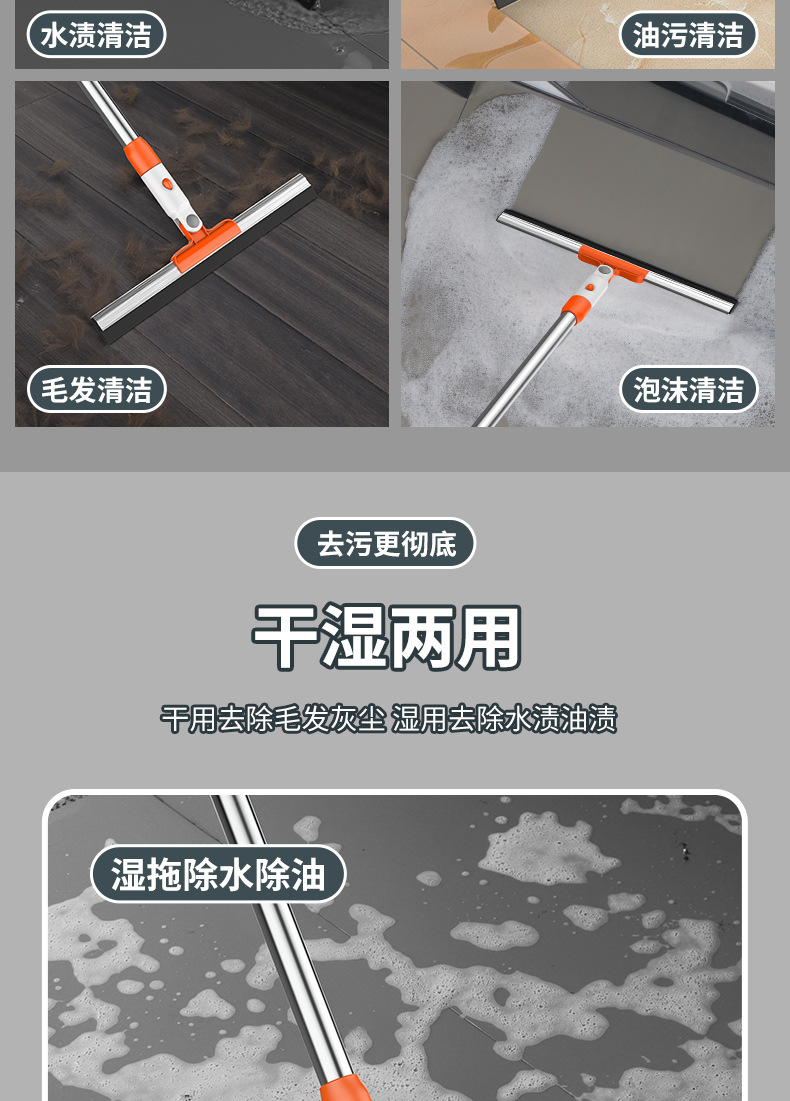 水渍清洁

油污清洁

毛发清洁

泡沫清洁

去污更彻底

干湿两用

干用去除毛发灰尘 湿用去除水渍油渍

湿拖除水除油