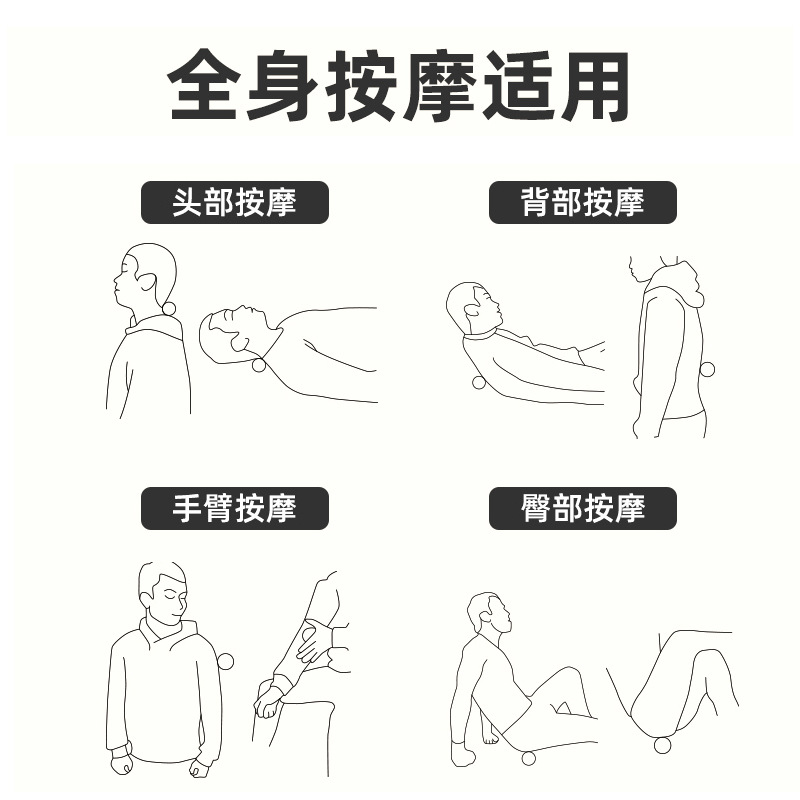 全身按摩适用

头部按摩

背部按摩

手臂按摩

臀部按摩