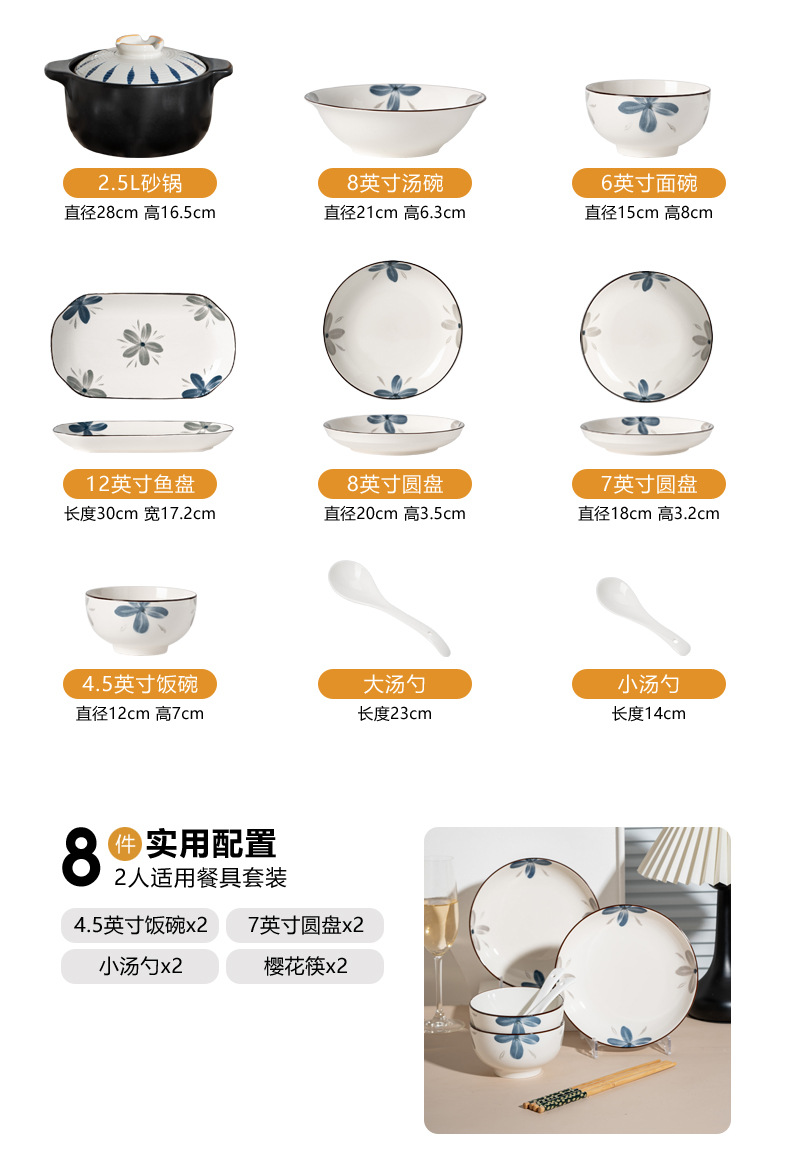 2.5L砂锅
直径28cm 高16.5cm

8英寸汤碗
直径21cm 高6.3cm

6英寸面碗
直径15cm 高8cm

12英寸鱼盘
长度30cm 宽17.2cm

8英寸圆盘
直径20cm 高3.5cm

7英寸圆盘
直径18cm 高3.2cm

4.5英寸饭碗
直径12cm 高7cm

大汤勺
长度23cm

小汤勺
长度14cm

8 件 实用配置
2人适用餐具套装

4.5英寸饭碗x2
7英寸圆盘x2
小汤勺x2
樱花筷x2