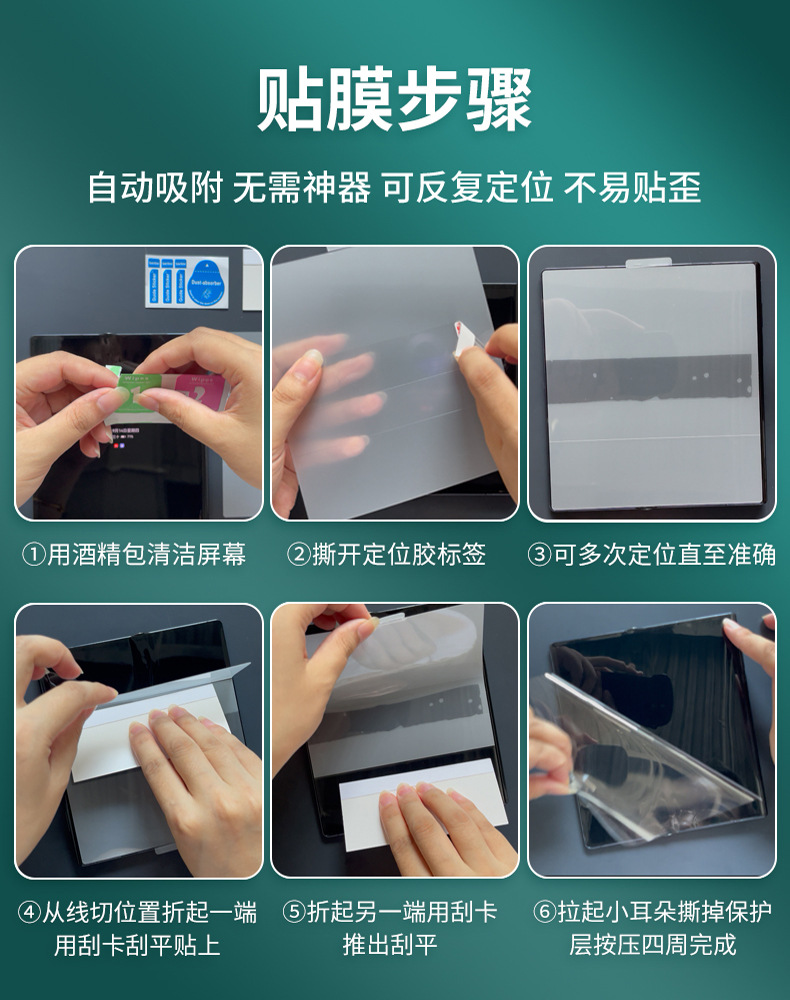 贴膜步骤

自动吸附 无需神器 可反复定位 不易贴歪

Dust-absorber

①用酒精包清洁屏幕

②撕开定位胶标签

③可多次定位直至准确

④从线切位置折起一端用刮卡刮平贴上

⑤折起另一端用刮卡推出刮平

⑥拉起小耳朵撕掉保护层按压四周完成