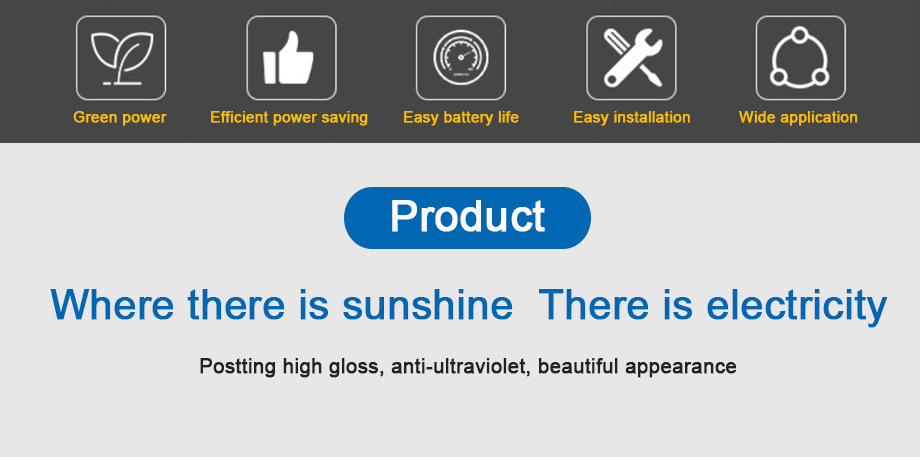 Green power

Efficient power saving

Easy battery life

Easy installation

Wide application

Product

Where there is sunshine There is electricity

Postting high gloss, anti-ultraviolet, beautiful appearance