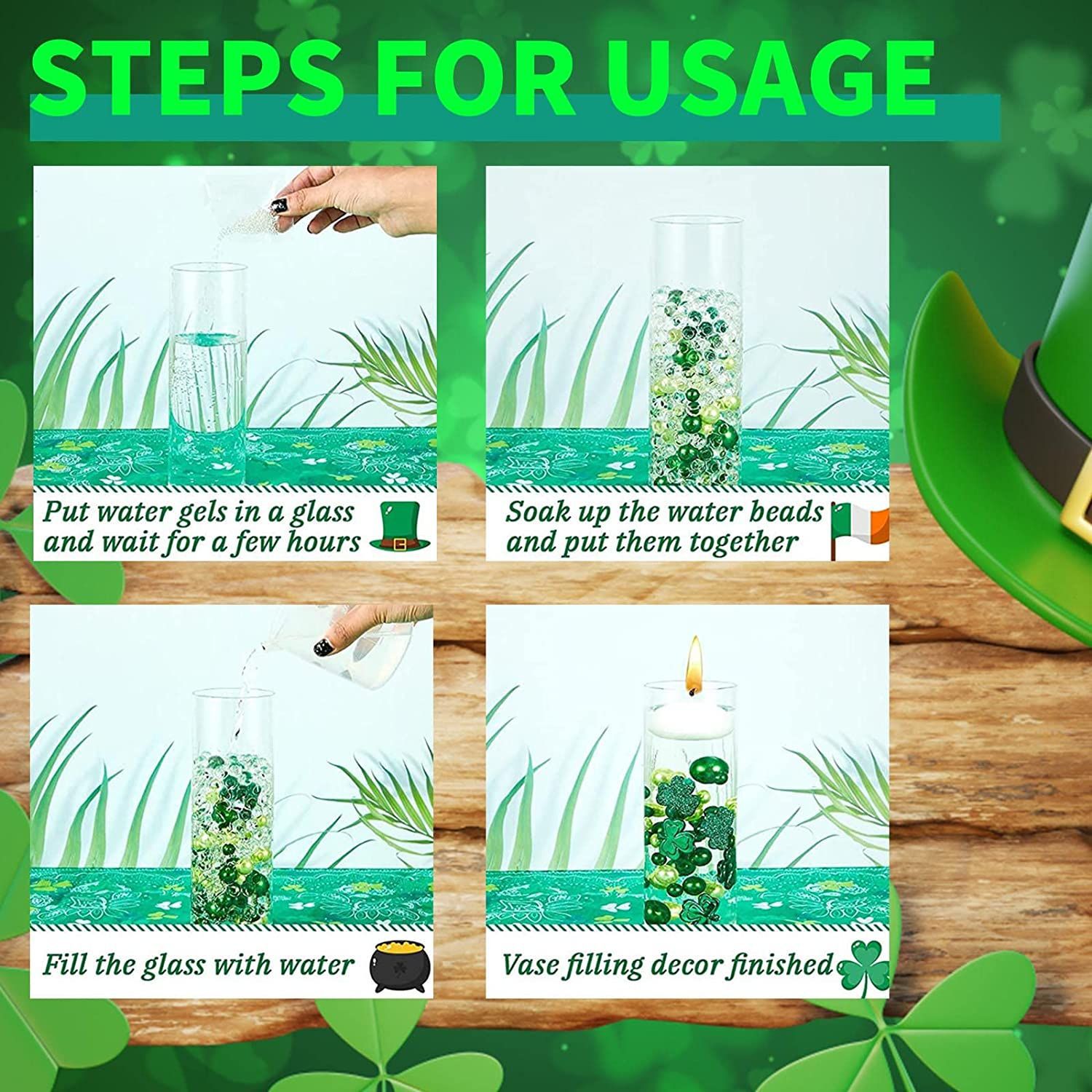 STEPS FOR USAGE

Put water gels in a glass and wait for a few hours

Soak up the water beads and put them together

Fill the glass with water

Vase filling decor finished