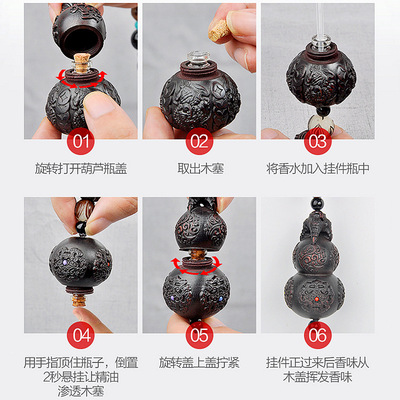 01

旋转打开葫芦瓶盖

02

取出木塞

03

将香水加入挂件瓶中

04

用手指顶住瓶子，倒置2秒悬挂让精油渗透木塞

05

旋转盖上盖拧紧

06

挂件正过来后香味从木盖挥发香味