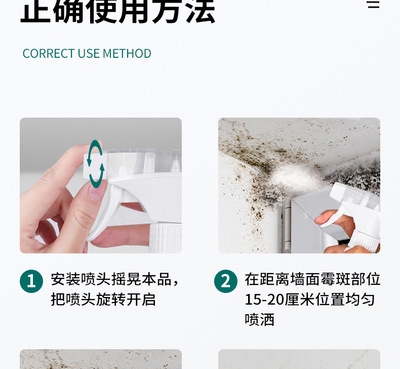 正确使用方法

CORRECT USE METHOD

1 安装喷头摇晃本品，把喷头旋转开启

2 在距离墙面霉斑部位15-20厘米位置均匀喷洒