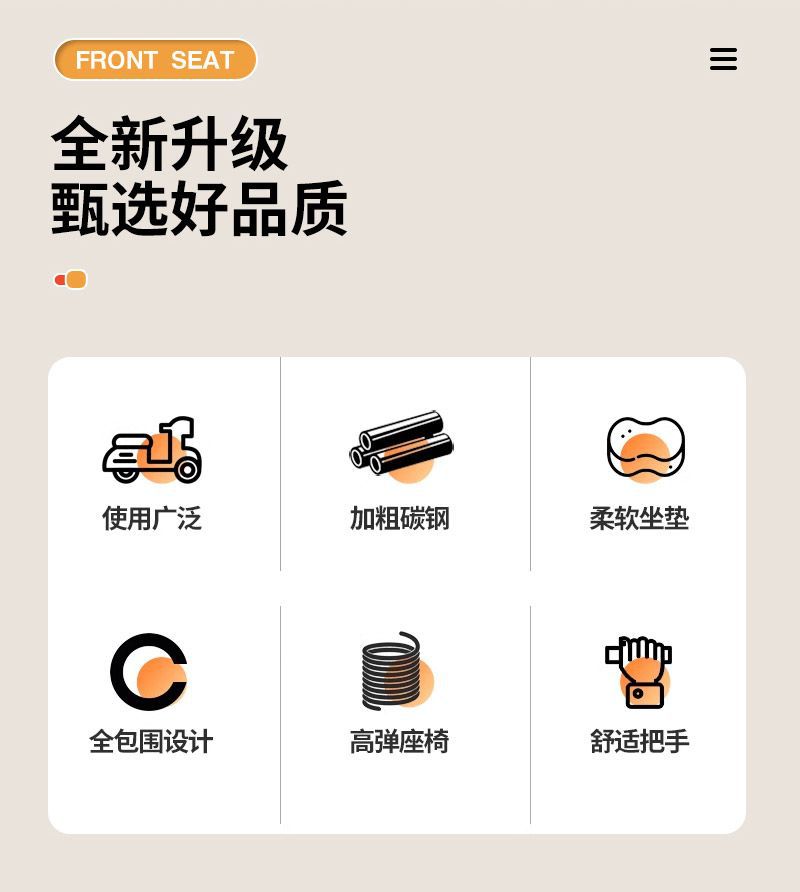 FRONT SEAT

全新升级
甄选好品质

使用广泛

加粗碳钢

柔软坐垫

全包围设计

高弹座椅

舒适把手