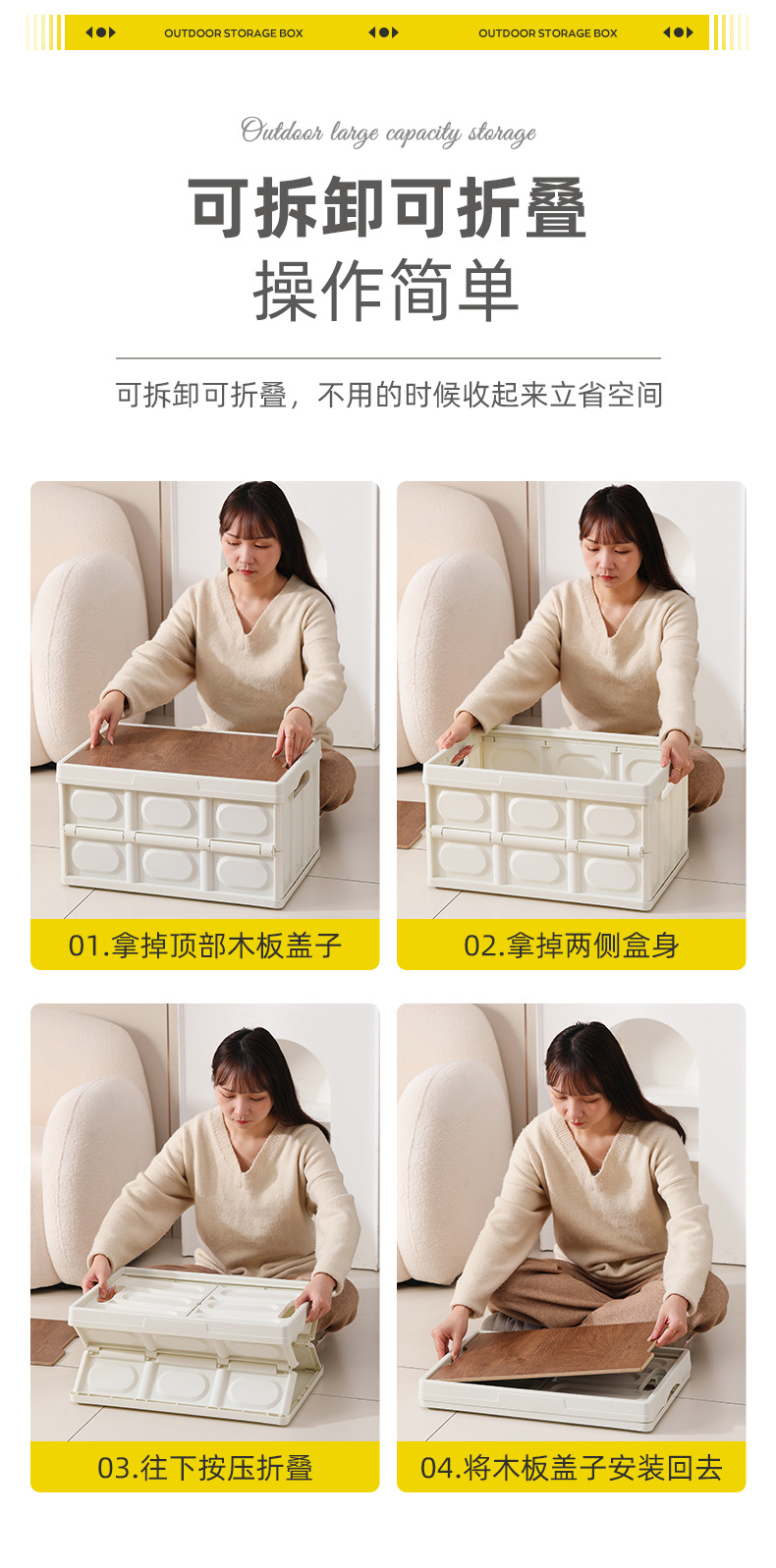 OUTDOOR STORAGE BOX OUTDOOR STORAGE BOX

Outdoor large capacity storage

可拆卸可折叠
操作简单

可拆卸可折叠，不用的时候收起来立省空间

01.拿掉顶部木板盖子

02.拿掉两侧盒身

03.往下按压折叠

04.将木板盖子安装回去