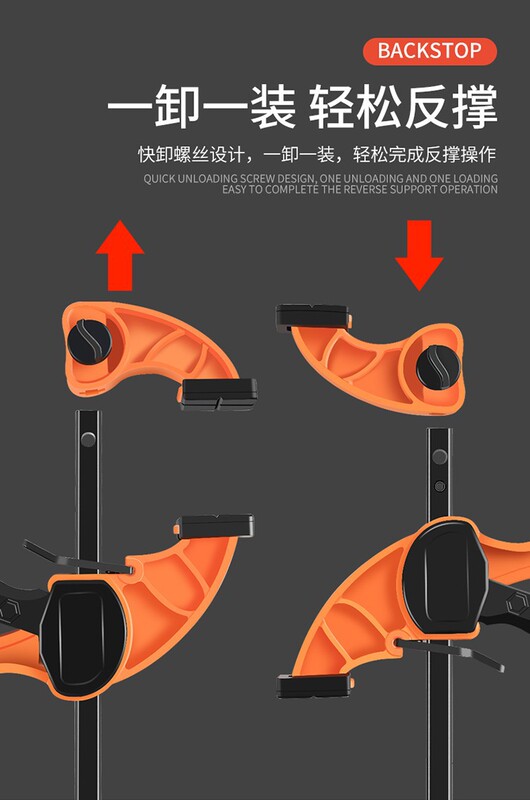 BACKSTOP

一卸一装 轻松反撑

快卸螺丝设计，一卸一装，轻松完成反撑操作

QUICK UNLOADING SCREW DESIGN, ONE UNLOADING AND ONE LOADING EASY TO COMPLETE THE REVERSE SUPPORT OPERATION