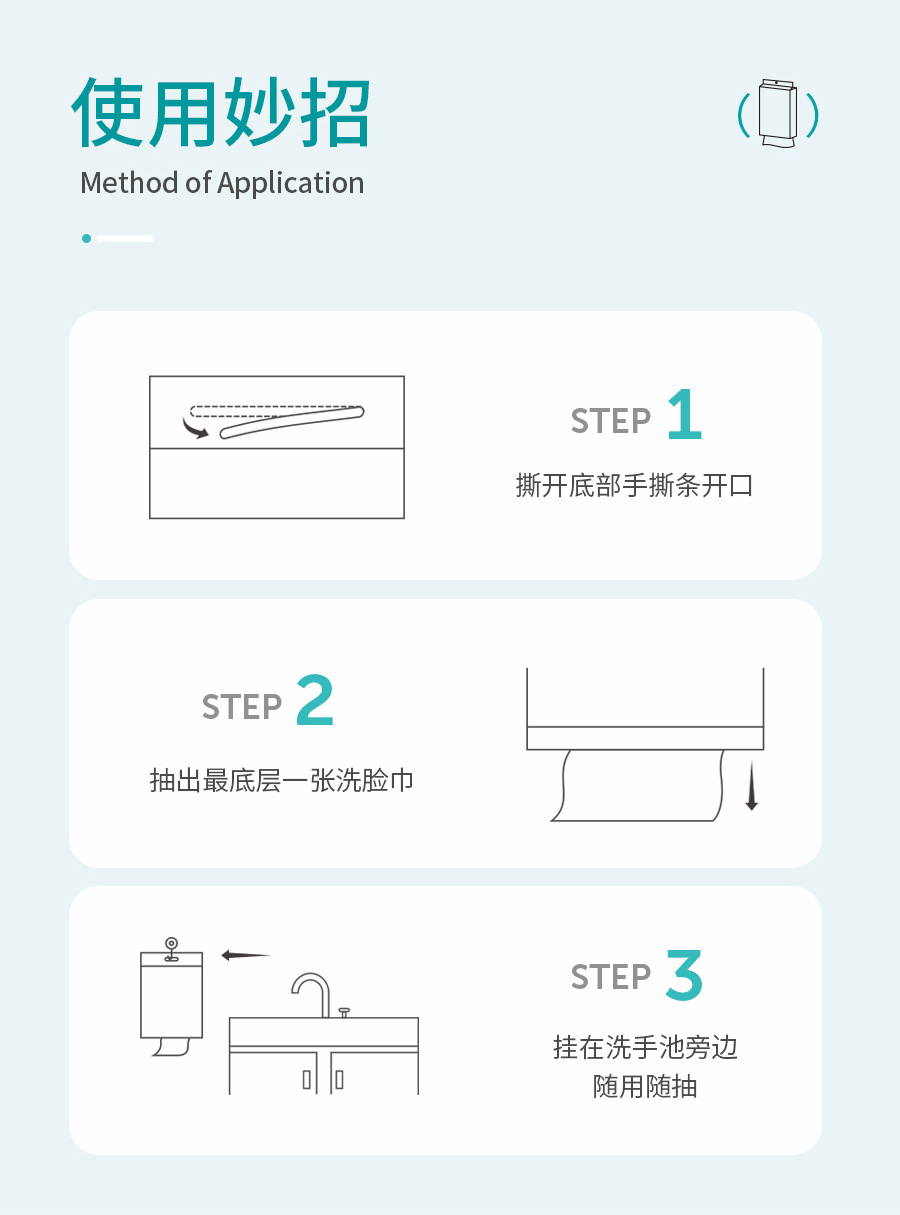 使用妙招
Method of Application

STEP 1
撕开底部手撕条开口

STEP 2
抽出最底层一张洗脸巾

STEP 3
挂在洗手池旁边
随用随抽