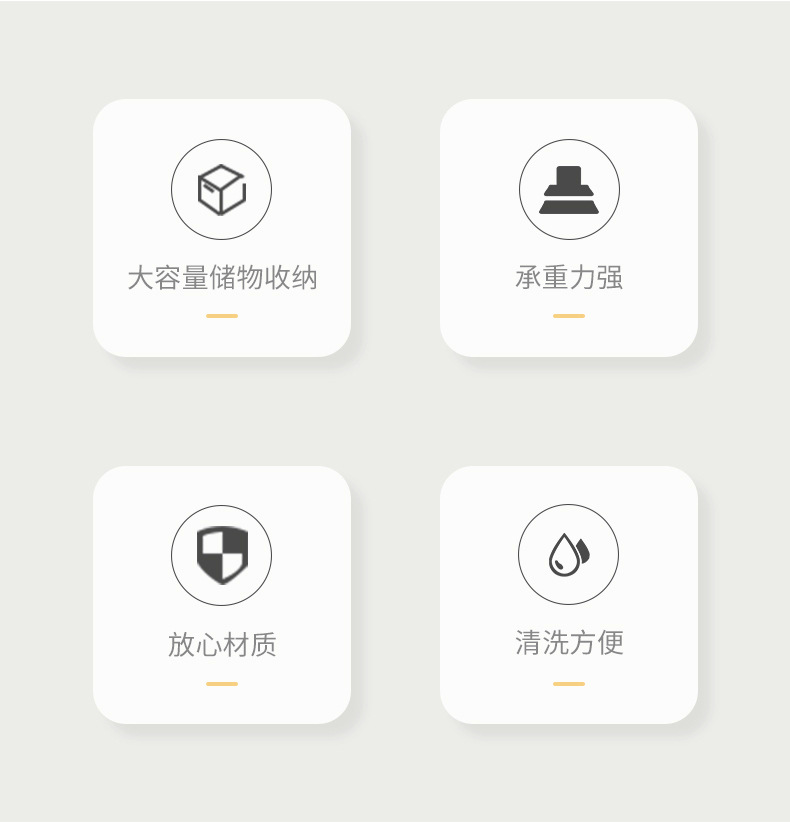 大容量储物收纳

承重力强

放心材质

清洗方便