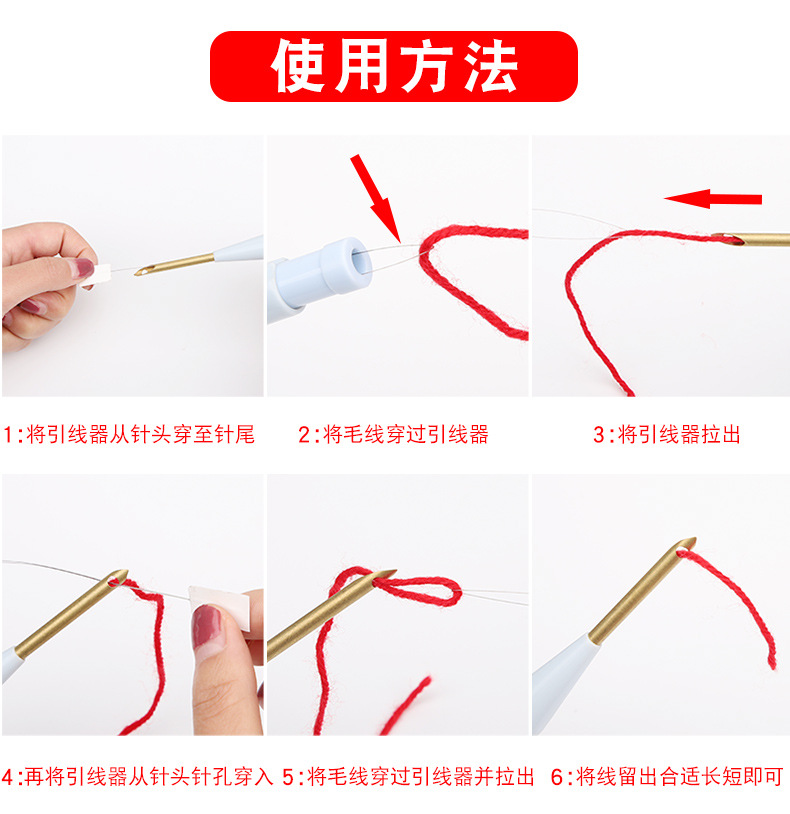 使用方法

1:将引线器从针头穿至针尾

2:将毛线穿过引线器

3:将引线器拉出

4:再将引线器从针头针孔穿入

5:将毛线穿过引线器并拉出

6:将线留出合适长短即可