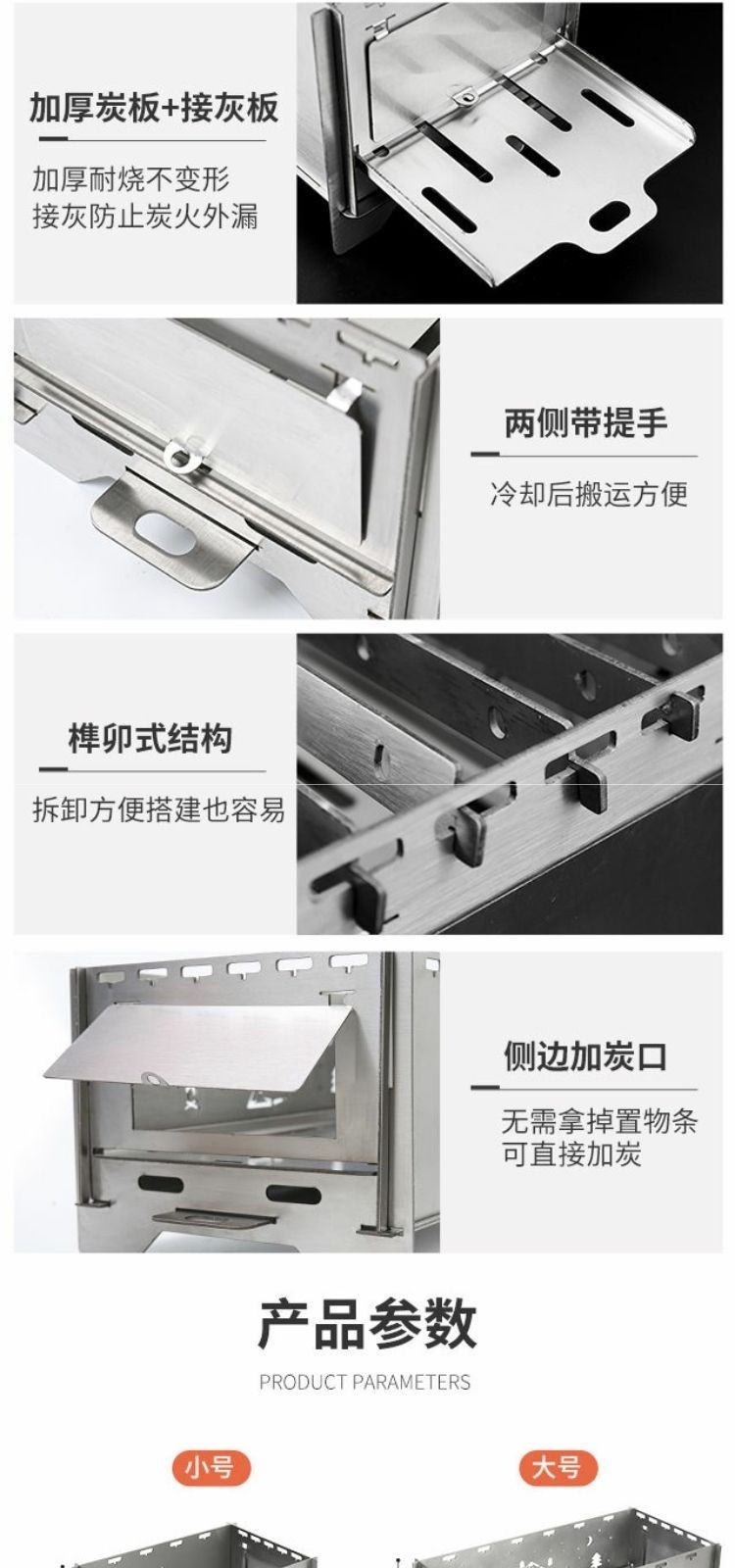 加厚炭板+接灰板

加厚耐烧不变形
接灰防止炭火外漏

两侧带提手

冷却后搬运方便

榫卯式结构

拆卸方便搭建也容易

侧边加炭口

无需拿掉置物条
可直接加炭

产品参数

PRODUCT PARAMETERS

小号

大号