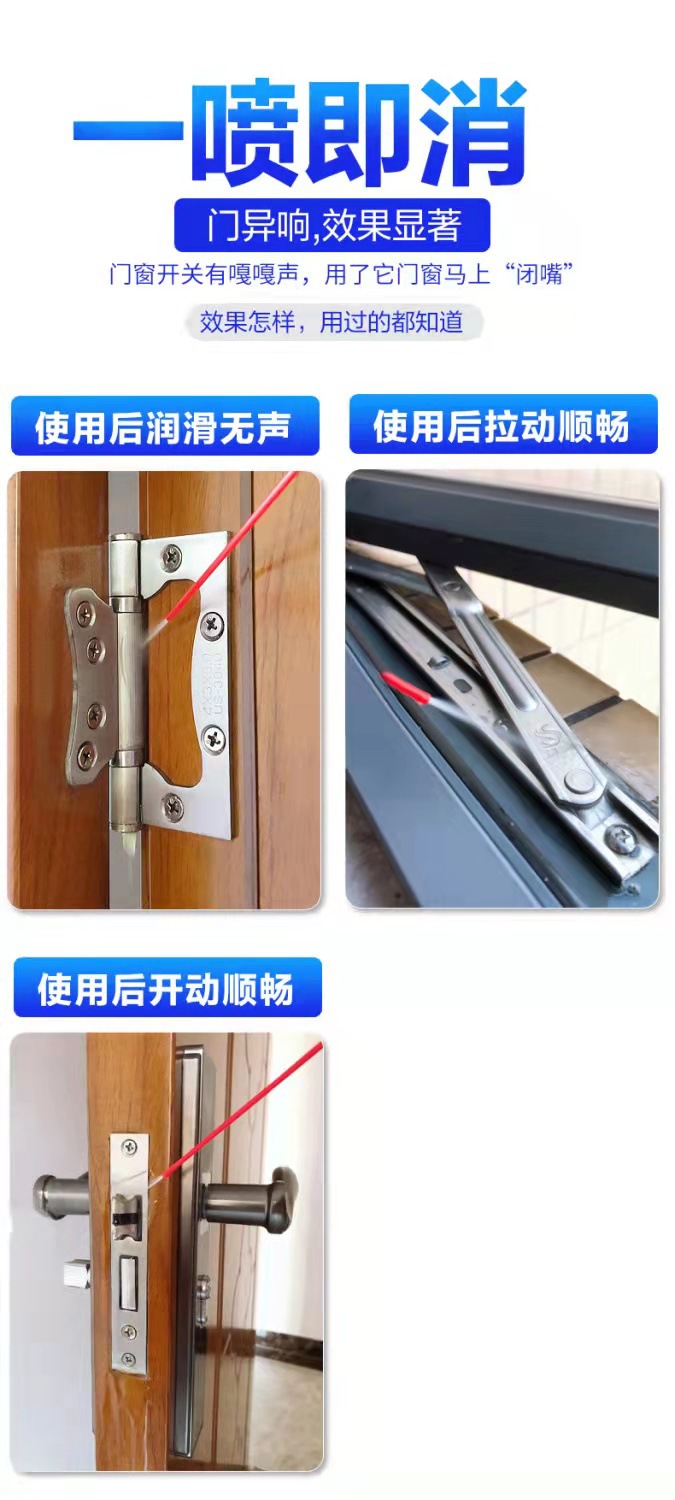 一喷即消

门异响,效果显著

门窗开关有嘎嘎声，用了它门窗马上“闭嘴”

效果怎样，用过的都知道

使用后润滑无声

使用后拉动顺畅

使用后开动顺畅