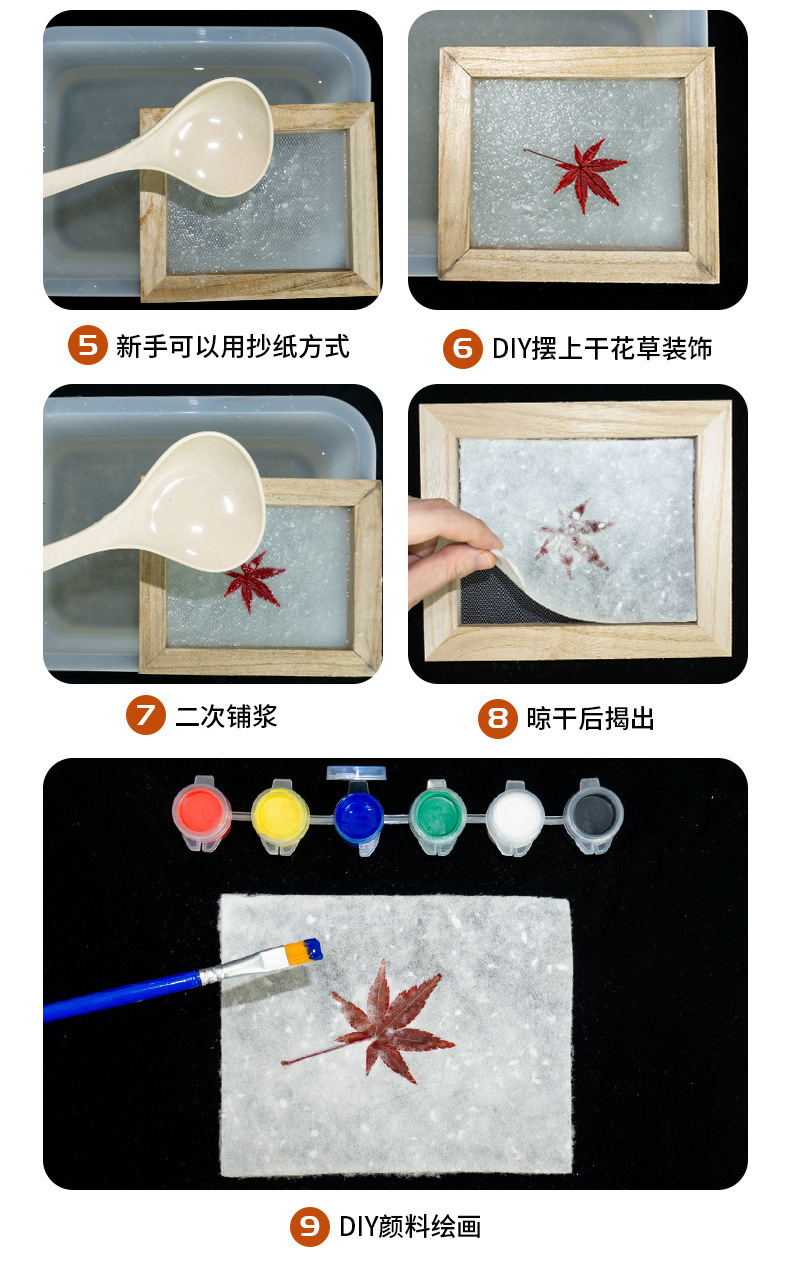 5 新手可以用抄纸方式

6 DIY摆上干花草装饰

7 二次铺浆

8 晾干后揭出

9 DIY颜料绘画