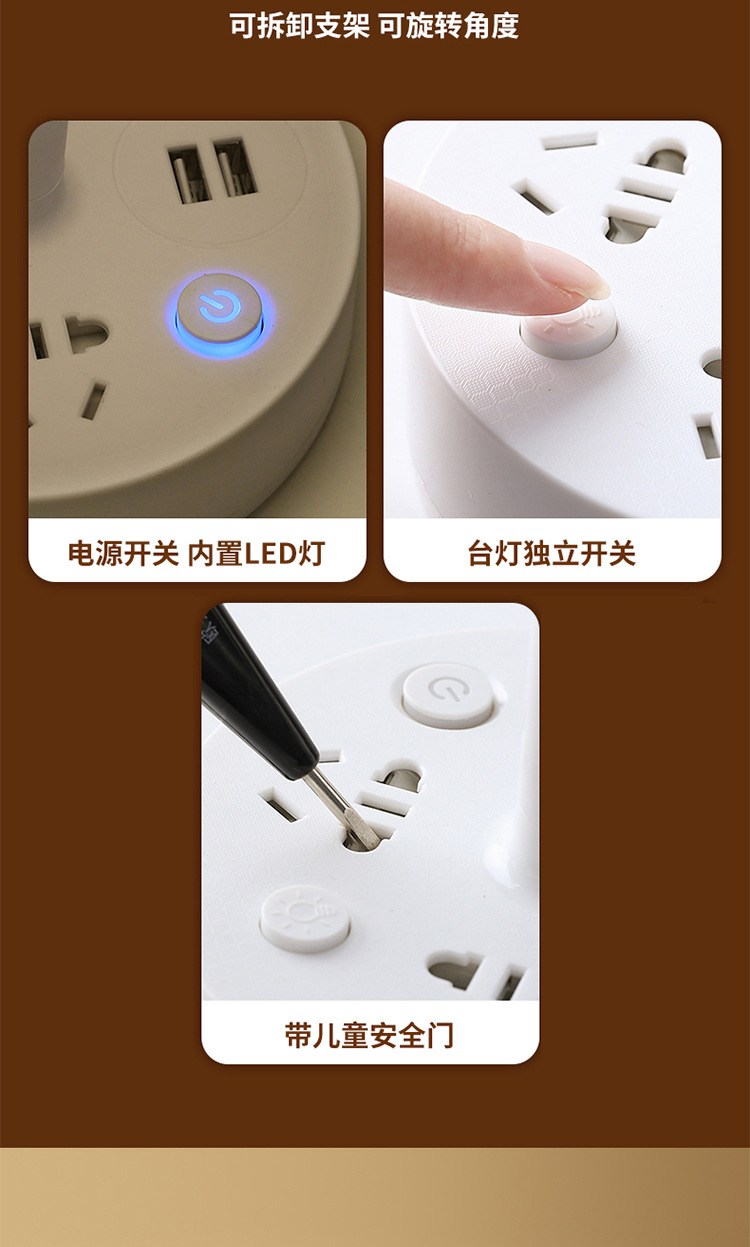 可拆卸支架 可旋转角度

电源开关 内置LED灯

台灯独立开关

带儿童安全门