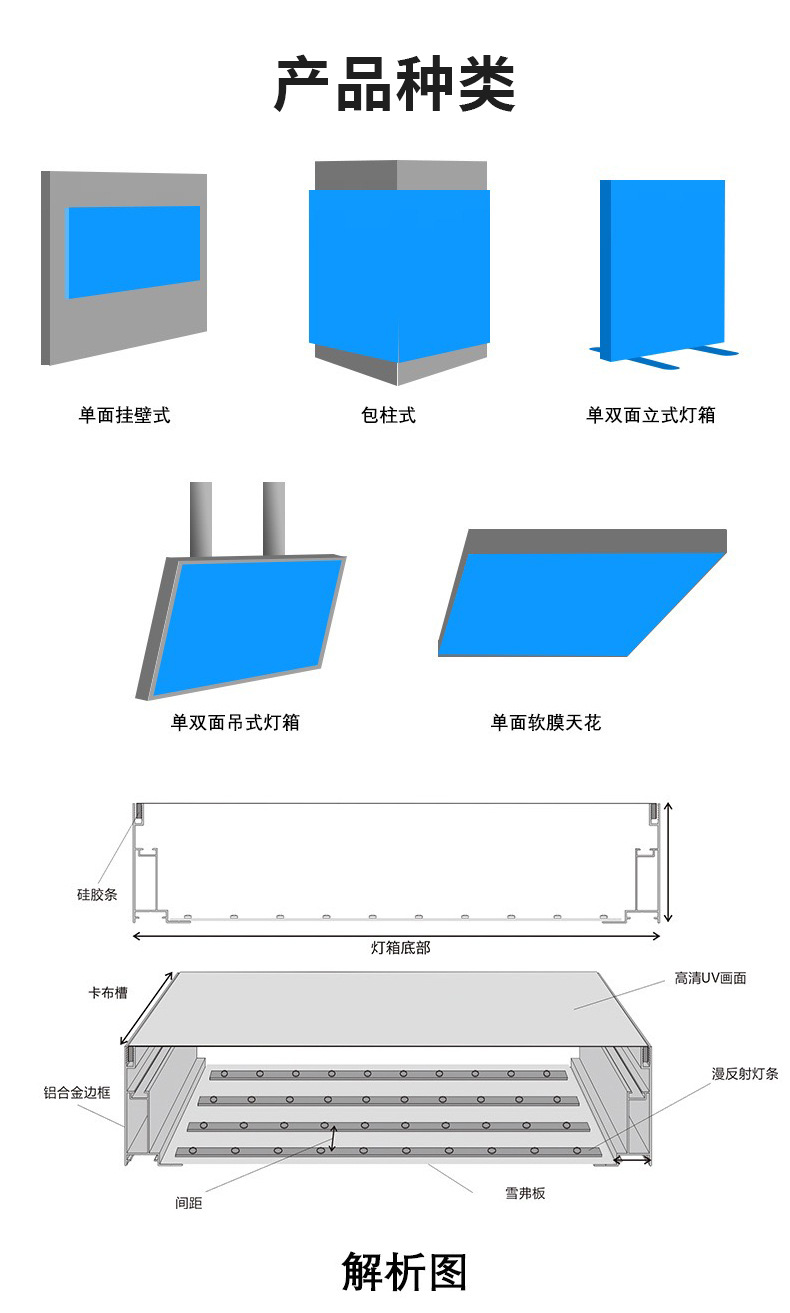 产品种类

单面挂壁式

包柱式

单双面立式灯箱

单双面吊式灯箱

单面软膜天花

硅胶条

灯箱底部

卡布槽

高清UV画面

铝合金边框

漫反射灯条

间距

雪弗板

解析图