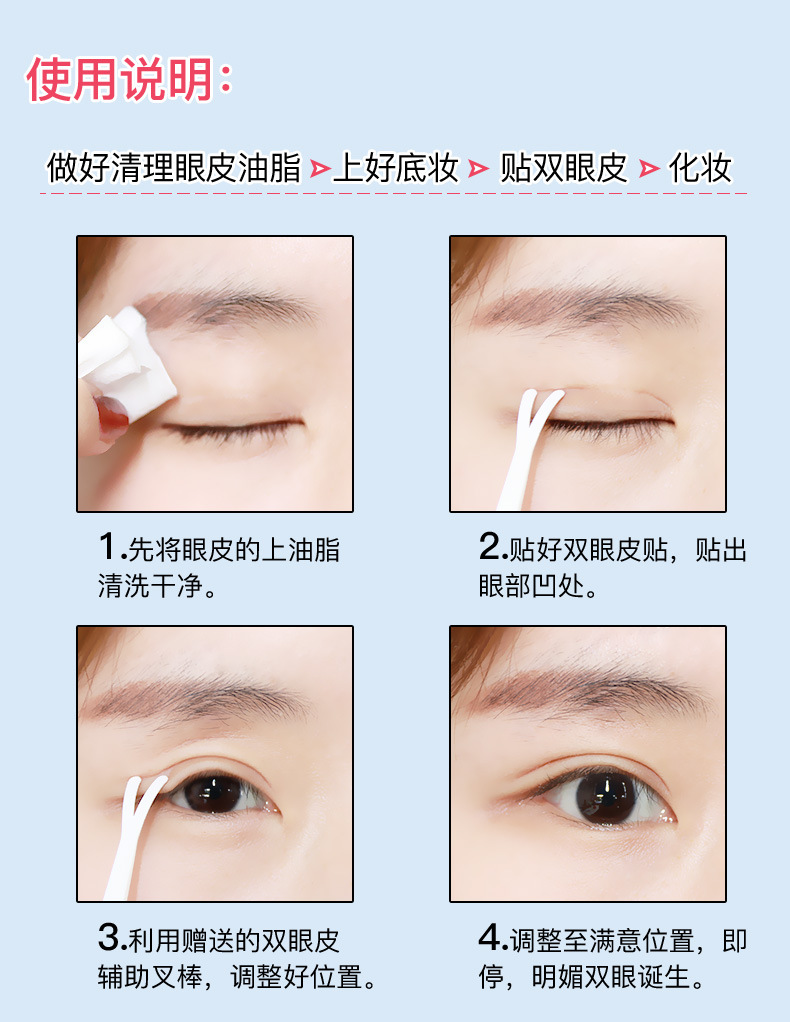 使用说明：

做好清理眼皮油脂 ➤ 上好底妆 ➤ 贴双眼皮 ➤ 化妆

1.先将眼皮的上油脂清洗干净。

2.贴好双眼皮贴，贴出眼部凹处。

3.利用赠送的双眼皮辅助叉棒，调整好位置。

4.调整至满意位置，即停，明媚双眼诞生。