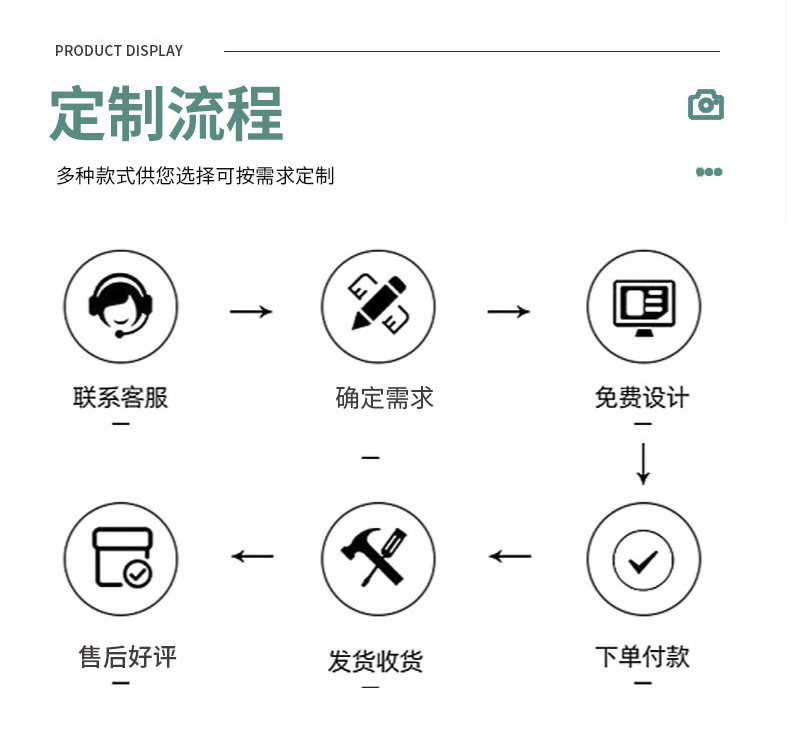 PRODUCT DISPLAY

定制流程

多种款式供您选择可按需求定制

联系客服

确定需求

免费设计

售后好评

发货收货

下单付款