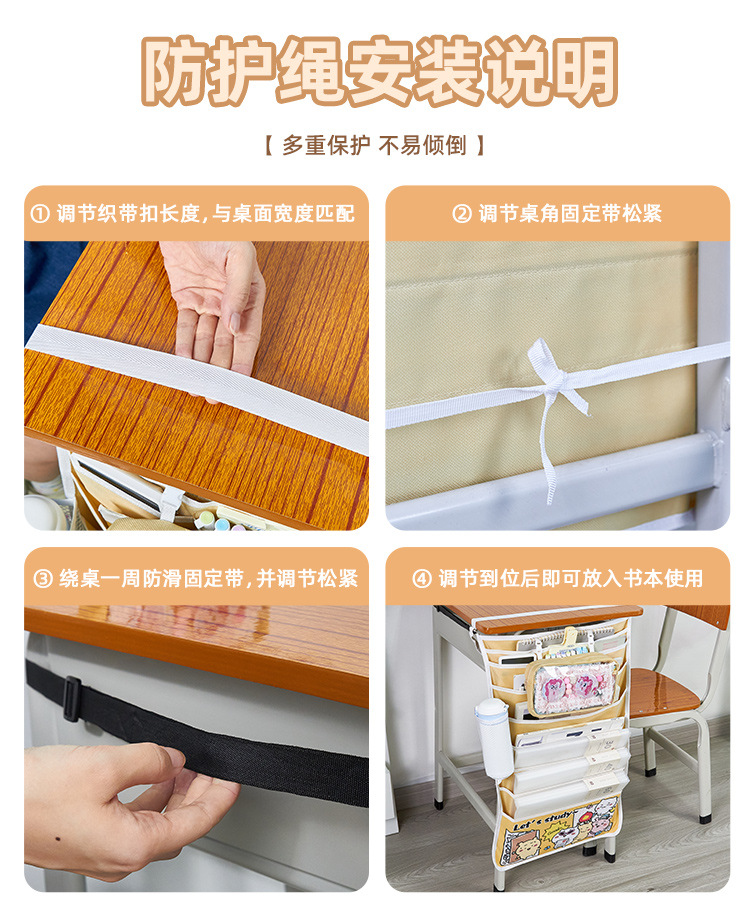 防护绳安装说明

【 多重保护 不易倾倒 】

① 调节织带扣长度，与桌面宽度匹配

② 调节桌角固定带松紧

③ 绕桌一周防滑固定带，并调节松紧

④ 调节到位后即可放入书本使用

Let's study