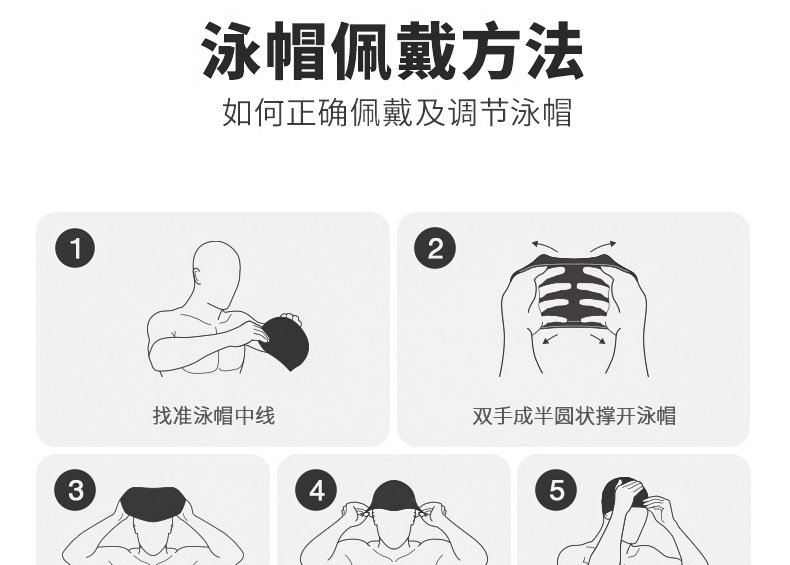 泳帽佩戴方法
如何正确佩戴及调节泳帽

1
找准泳帽中线

2
双手成半圆状撑开泳帽

3

4

5