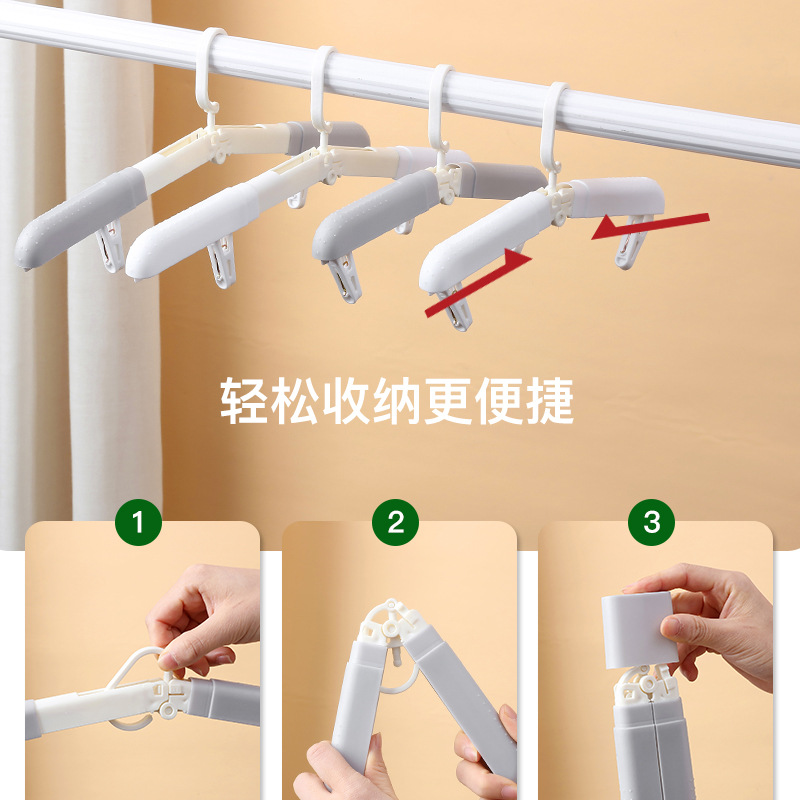 轻松收纳更便捷

1

2

3