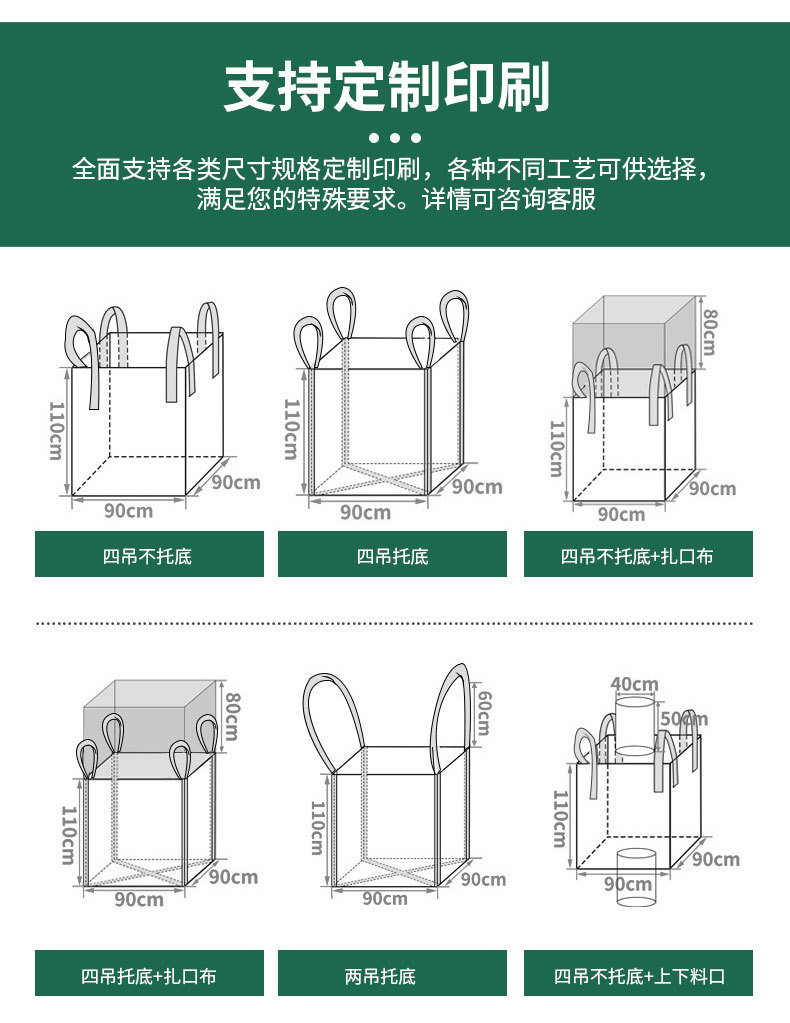 支持定制印刷

全面支持各类尺寸规格定制印刷，各种不同工艺可供选择，满足您的特殊要求。详情可咨询客服

110cm
90cm
90cm
四吊不托底

110cm
90cm
90cm
四吊托底

80cm
110cm
90cm
90cm
四吊不托底+扎口布

80cm
110cm
90cm
90cm
四吊托底+扎口布

60cm
110cm
90cm
90cm
两吊托底

40cm
50cm
110cm
90cm
90cm
四吊不托底+上下料口