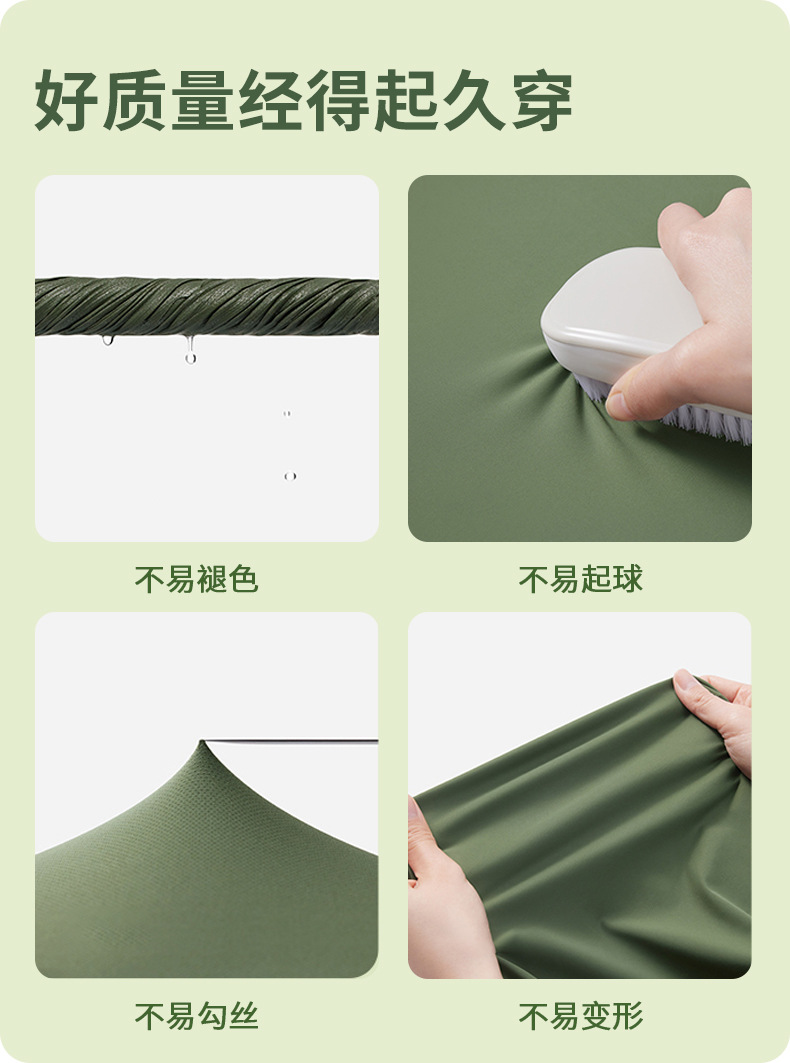 好质量经得起久穿

不易褪色

不易起球

不易勾丝

不易变形