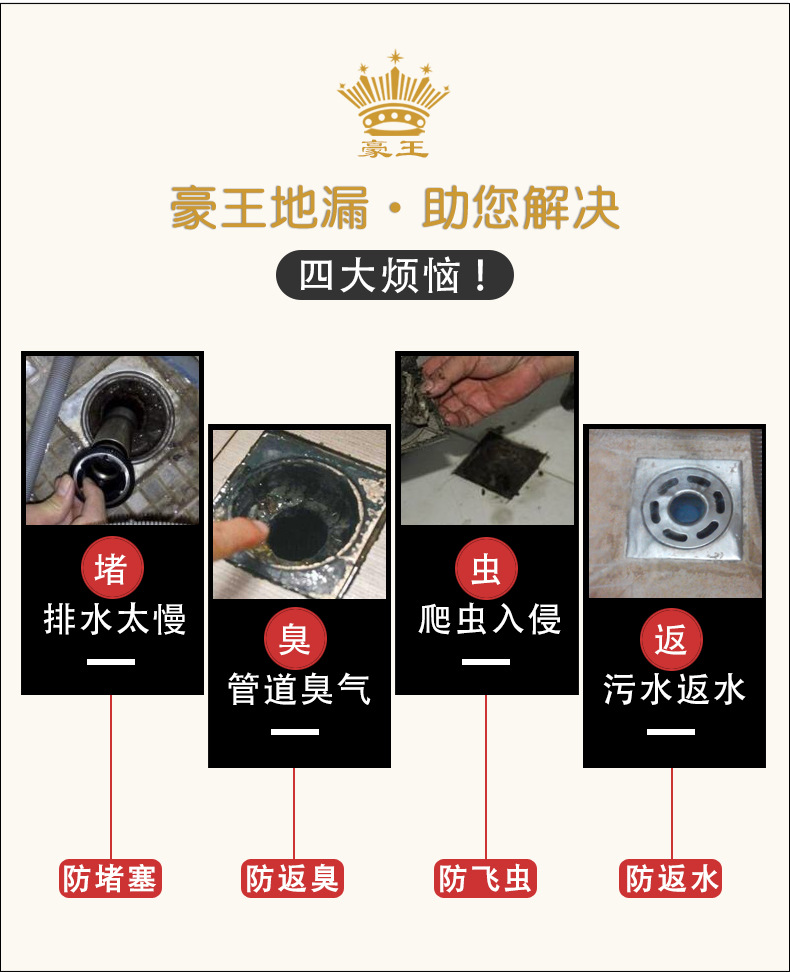 豪王

豪王地漏·助您解决

四大烦恼！

堵
排水太慢

臭
管道臭气

虫
爬虫入侵

返
污水返水

防堵塞

防返臭

防飞虫

防返水