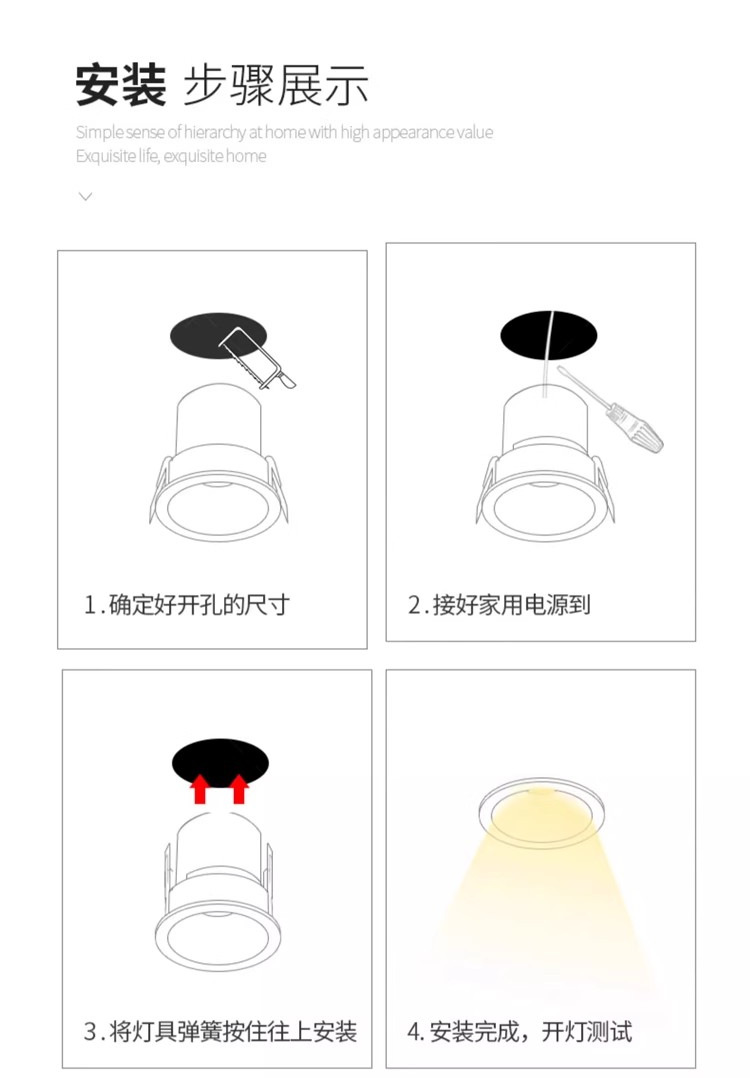 安装 步骤展示

Simple sense of hierarchy at home with high appearance value
Exquisite life, exquisite home

1.确定好开孔的尺寸

2.接好家用电源到

3.将灯具弹簧按住往上安装

4.安装完成，开灯测试