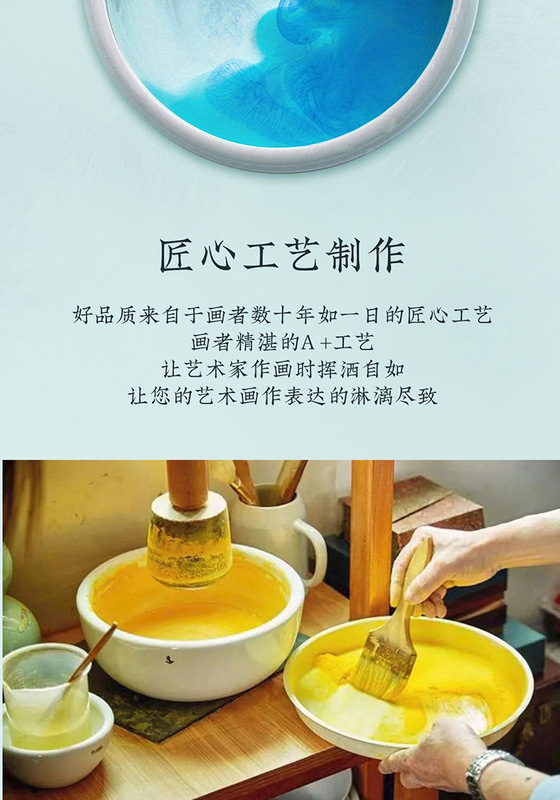 匠心工艺制作

好品质来自于画者数十年如一日的匠心工艺
画者精湛的A+工艺
让艺术家作画时挥洒自如
让您的艺术画作表达的淋漓尽致