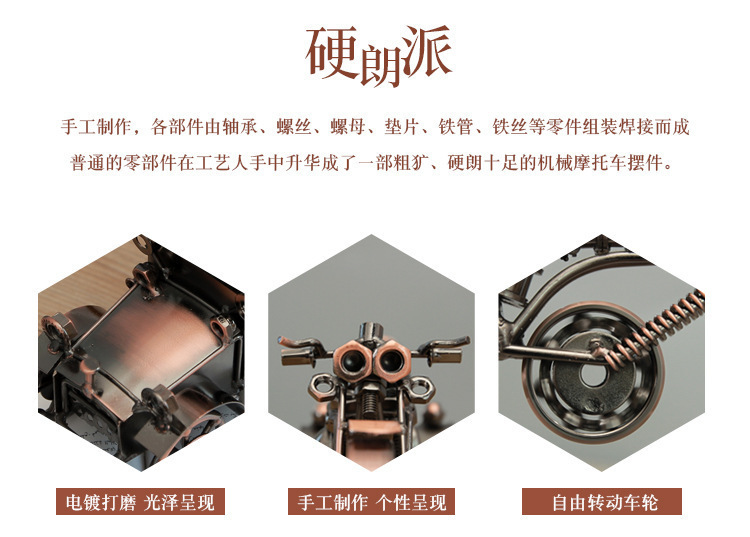 硬朗派

手工制作，各部件由轴承、螺丝、螺母、垫片、铁管、铁丝等零件组装焊接而成
普通的零部件在工艺人手中升华成了一部粗犷、硬朗十足的机械摩托车摆件。

电镀打磨 光泽呈现

手工制作 个性呈现

自由转动车轮