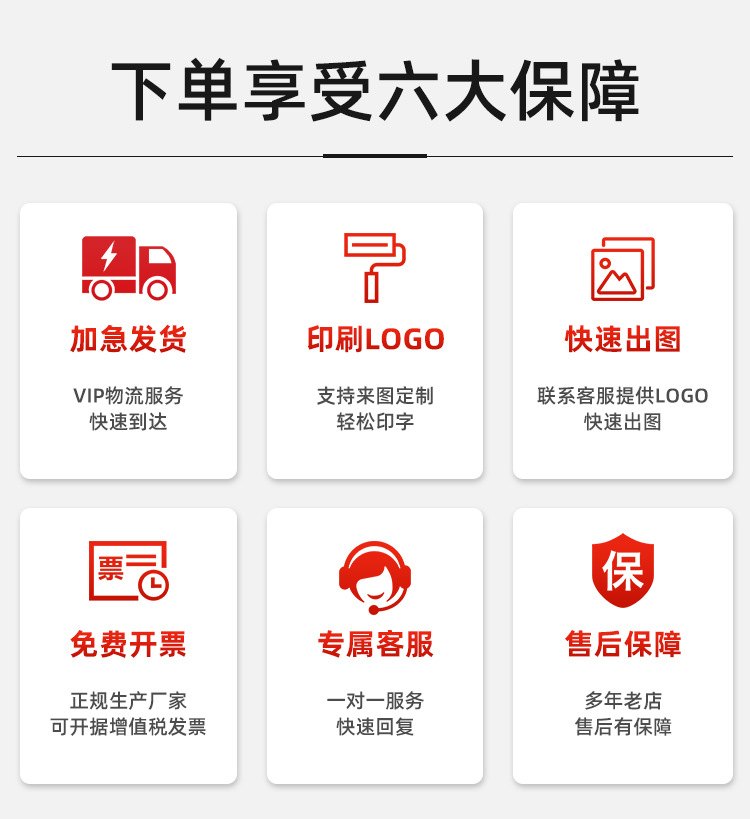 下单享受六大保障

加急发货

VIP物流服务
快速到达

印刷LOGO

支持来图定制
轻松印字

快速出图

联系客服提供LOGO
快速出图

票

免费开票

正规生产厂家
可开据增值税发票

专属客服

一对一服务
快速回复

保

售后保障

多年老店
售后有保障