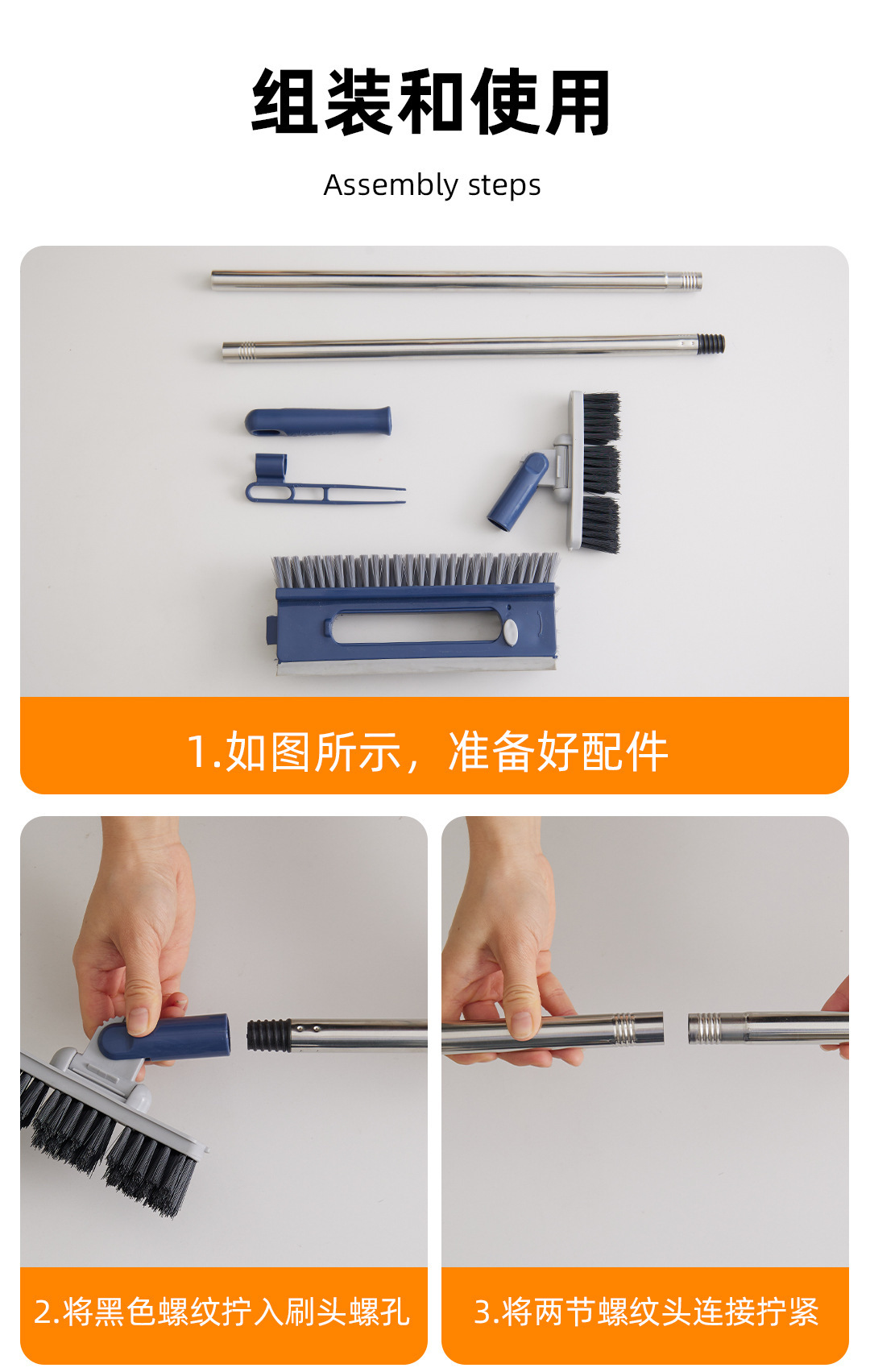 组装和使用

Assembly steps

1.如图所示，准备好配件

2.将黑色螺纹拧入刷头螺孔

3.将两节螺纹头连接拧紧