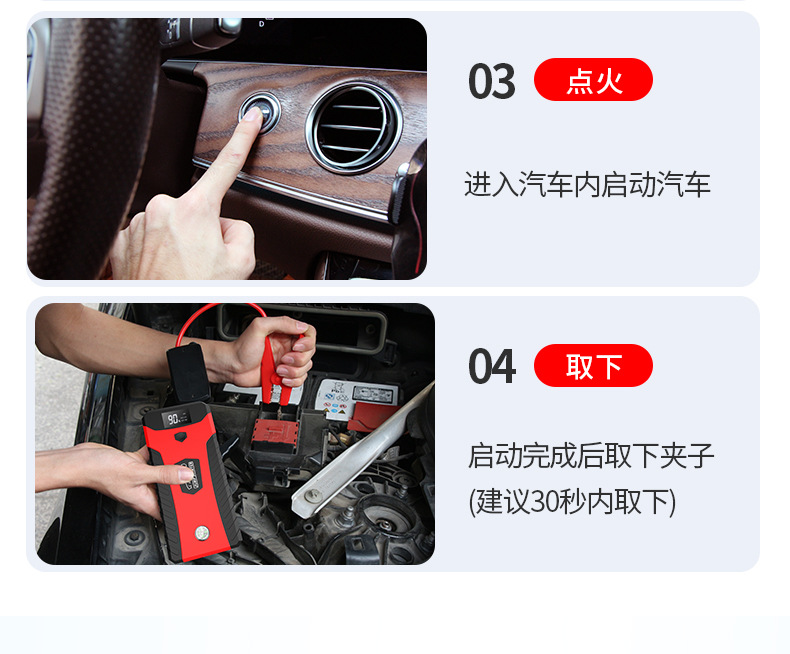 03 点火

进入汽车内启动汽车

04 取下

启动完成后取下夹子
(建议30秒内取下)