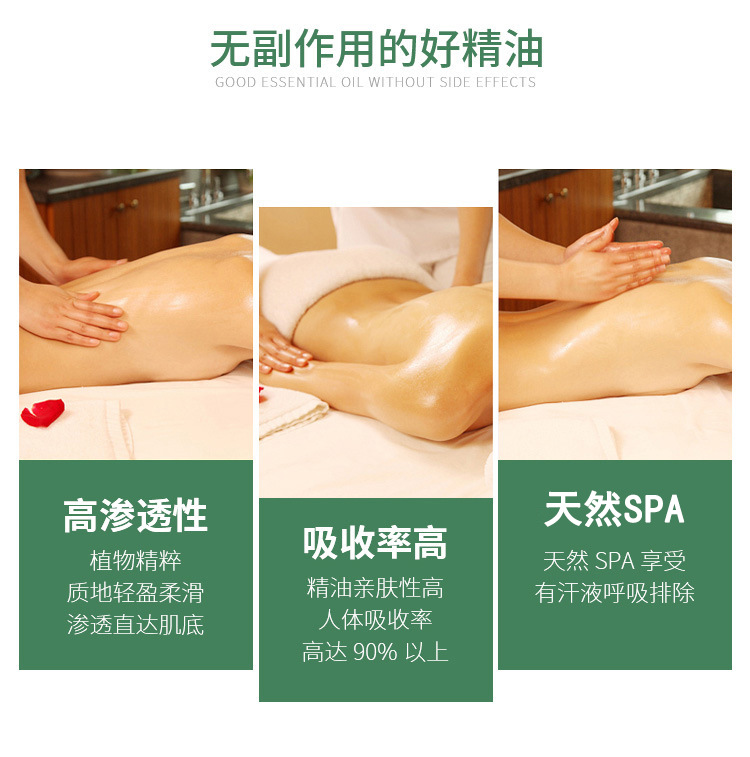 无副作用的好精油
GOOD ESSENTIAL OIL WITHOUT SIDE EFFECTS

高渗透性
植物精粹
质地轻盈柔滑
渗透直达肌底

吸收率高
精油亲肤性高
人体吸收率
高达 90% 以上

天然SPA
天然 SPA 享受
有汗液呼吸排除