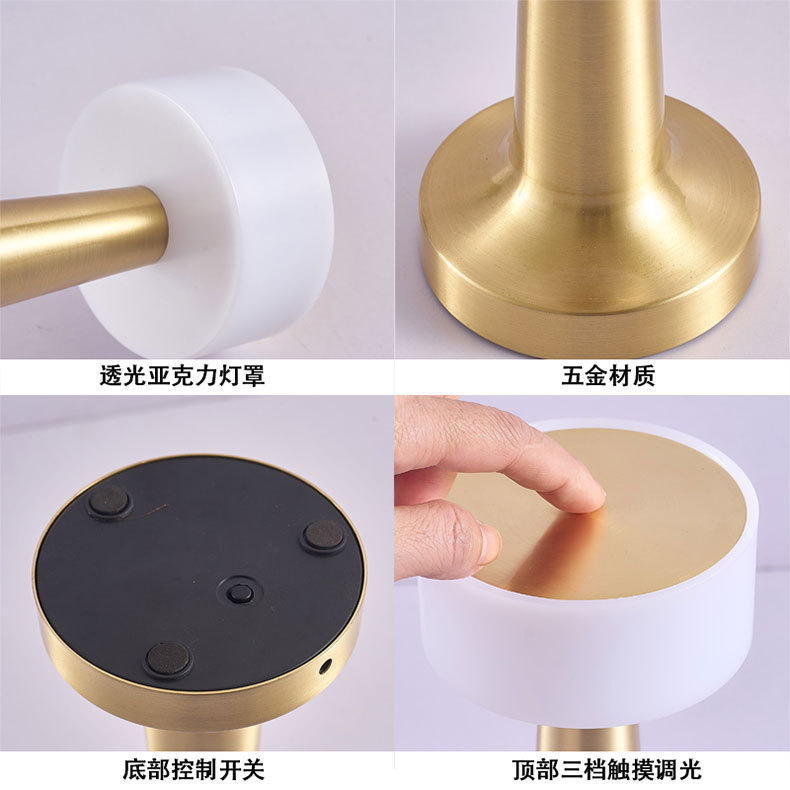 透光亚克力灯罩

五金材质

底部控制开关

顶部三档触摸调光