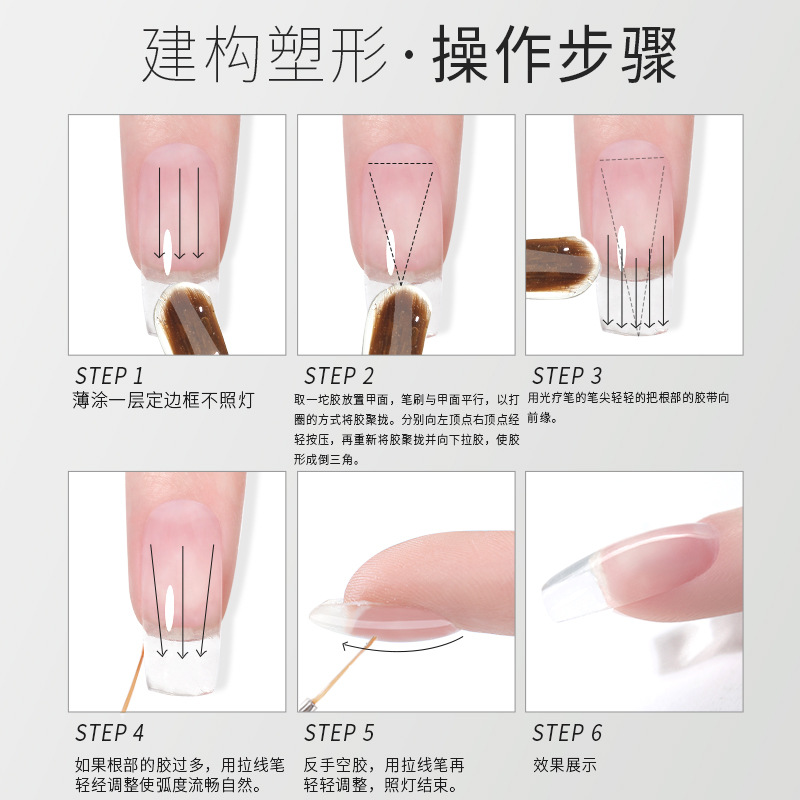 建构塑形·操作步骤

STEP 1
薄涂一层定边框不照灯

STEP 2
取一坨胶放置甲面，笔刷与甲面平行，以打圈的方式将胶聚拢。分别向左顶点右顶点经轻按压，再重新将胶聚拢并向下拉胶，使胶形成倒三角。

STEP 3
用光疗笔的笔尖轻轻的把根部的胶带向前缘。

STEP 4
如果根部的胶过多，用拉线笔轻经调整使弧度流畅自然。

STEP 5
反手空胶，用拉线笔再轻轻调整，照灯结束。

STEP 6
效果展示