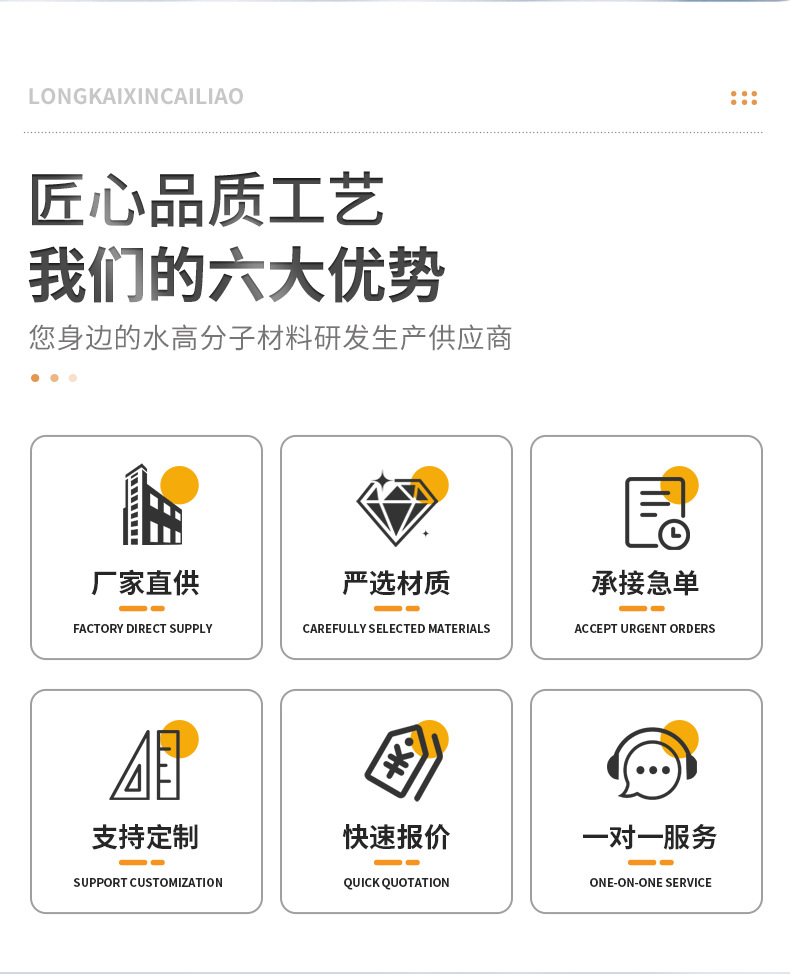 LONGKAIXINCAILIAO

匠心品质工艺
我们的六大优势

您身边的水高分子材料研发生产供应商

厂家直供
FACTORY DIRECT SUPPLY

严选材质
CAREFULLY SELECTED MATERIALS

承接急单
ACCEPT URGENT ORDERS

支持定制
SUPPORT CUSTOMIZATION

快速报价
QUICK QUOTATION

一对一服务
ONE-ON-ONE SERVICE