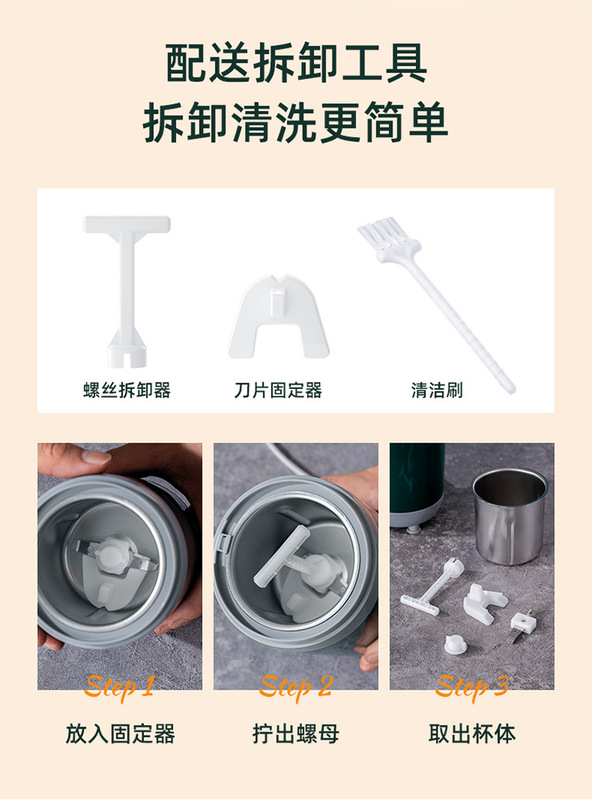 配送拆卸工具
拆卸清洗更简单

螺丝拆卸器

刀片固定器

清洁刷

Step 1
放入固定器

Step 2
拧出螺母

Step 3
取出杯体