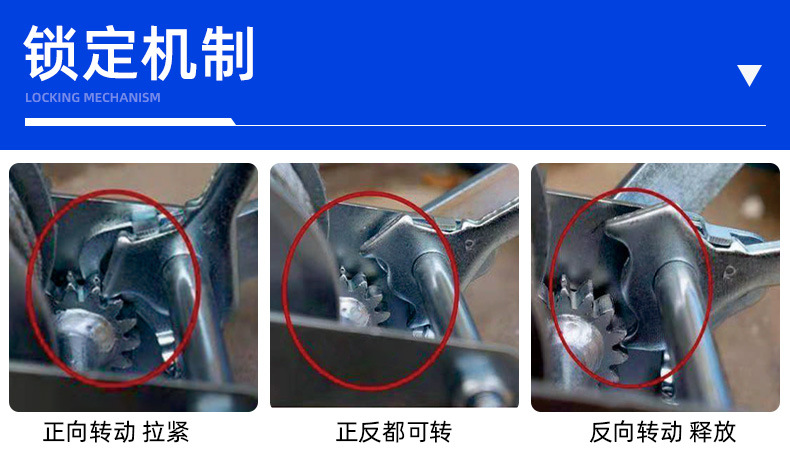 锁定机制
LOCKING MECHANISM

正向转动 拉紧

正反都可转

反向转动 释放