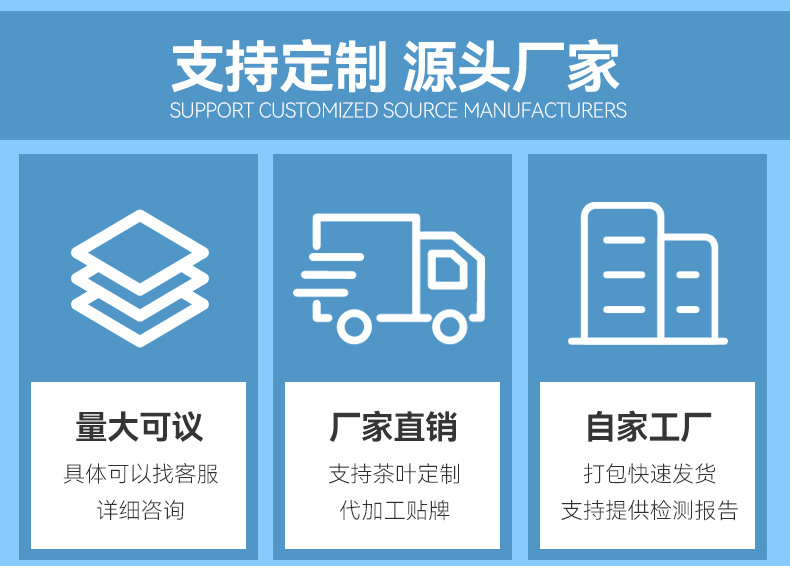 支持定制 源头厂家
SUPPORT CUSTOMIZED SOURCE MANUFACTURERS

量大可议
具体可以找客服
详细咨询

厂家直销
支持茶叶定制
代加工贴牌

自家工厂
打包快速发货
支持提供检测报告