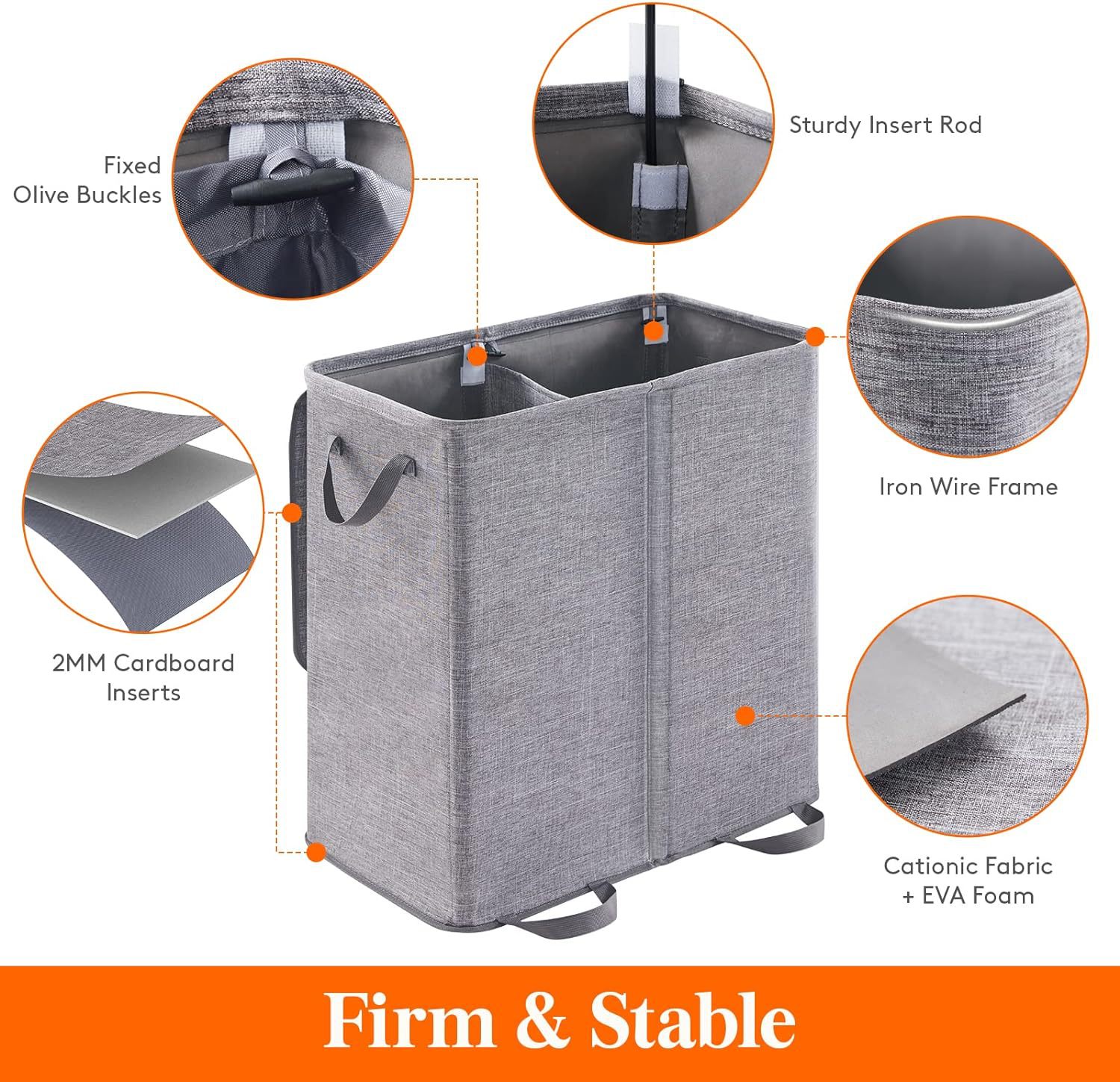 Fixed
Olive Buckles

Sturdy Insert Rod

Iron Wire Frame

2MM Cardboard
Inserts

Cationic Fabric
+ EVA Foam

Firm & Stable