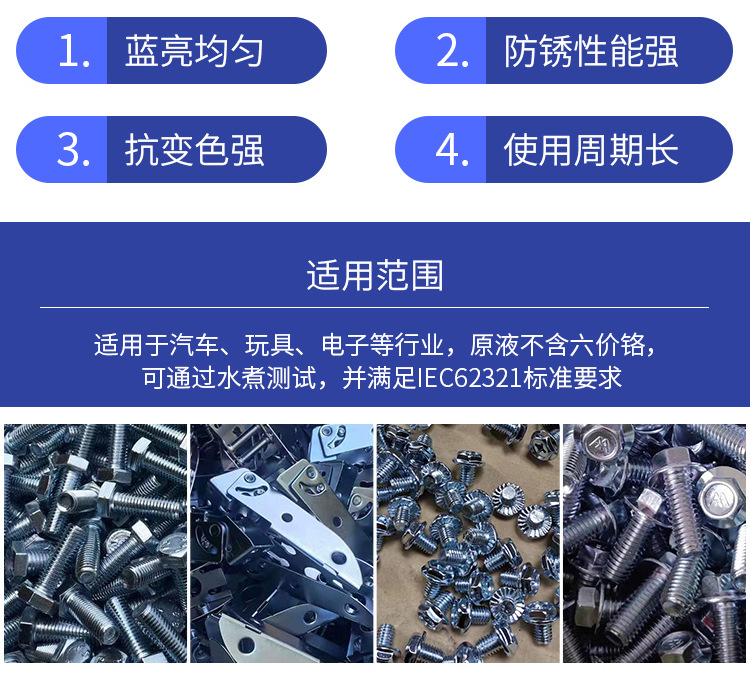 1. 蓝亮均匀

2. 防锈性能强

3. 抗变色强

4. 使用周期长

适用范围

适用于汽车、玩具、电子等行业，原液不含六价铬，可通过水煮测试，并满足IEC62321标准要求