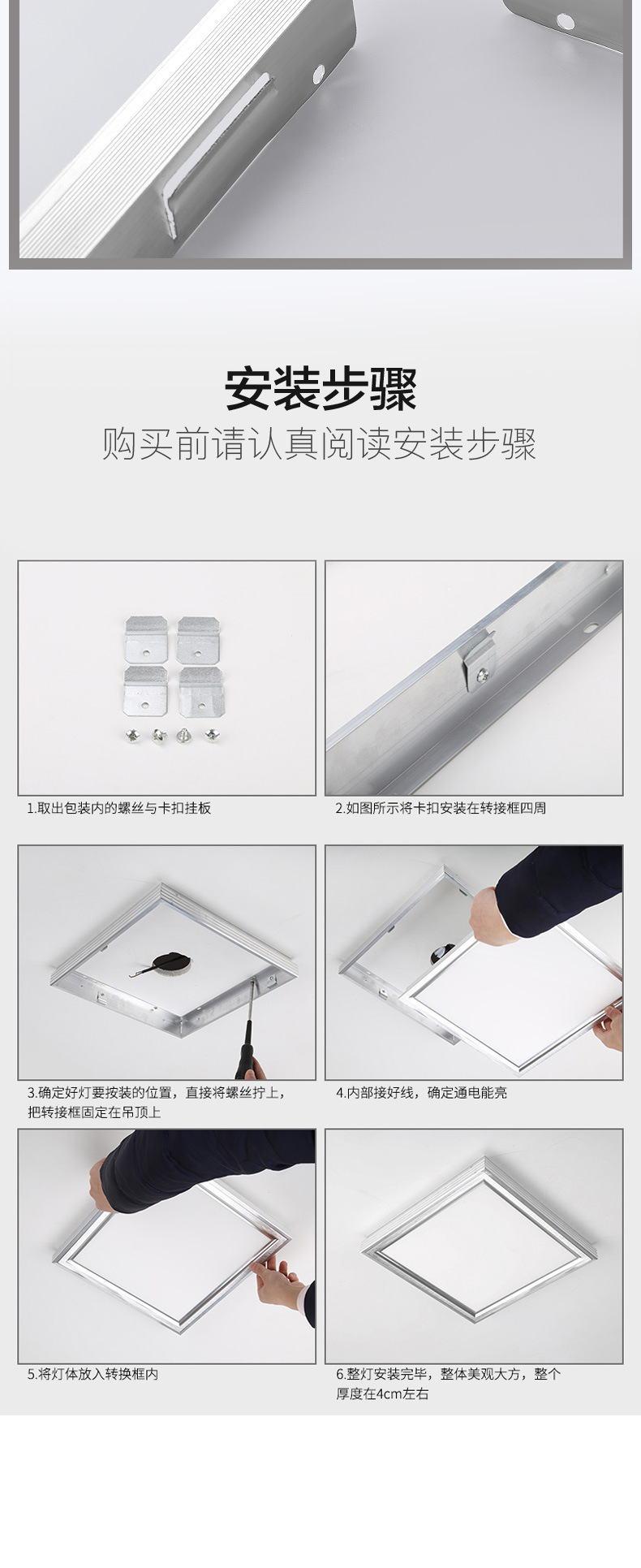 安装步骤

购买前请认真阅读安装步骤

1.取出包装内的螺丝与卡扣挂板

2.如图所示将卡扣安装在转接框四周

3.确定好灯要按装的位置，直接将螺丝拧上，把转接框固定在吊顶上

4.内部接好线，确定通电能亮

5.将灯体放入转换框内

6.整灯安装完毕，整体美观大方，整个厚度在4cm左右