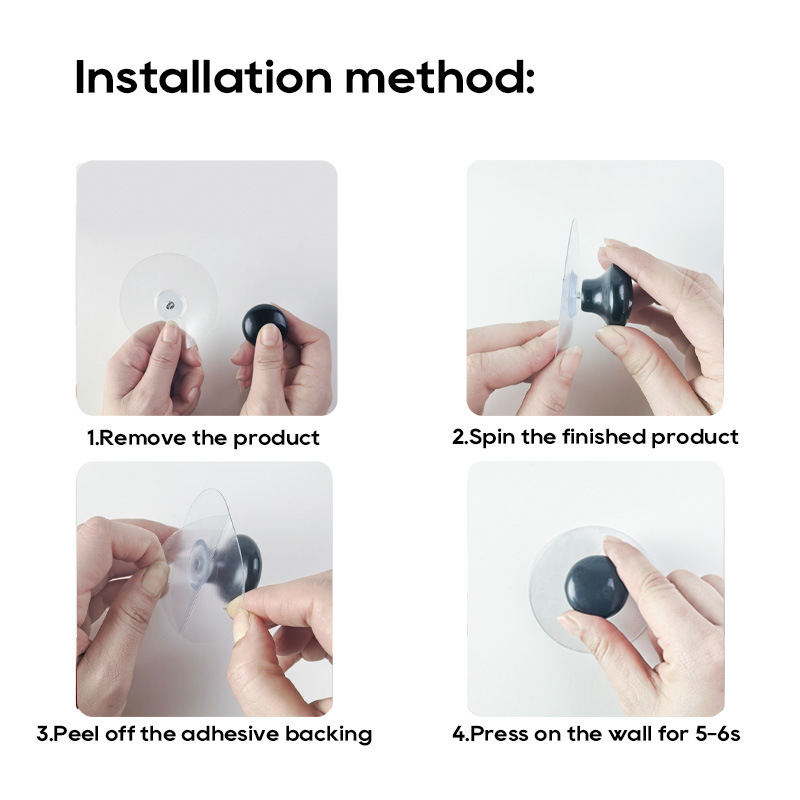 Installation method:

1.Remove the product

2.Spin the finished product

3.Peel off the adhesive backing

4.Press on the wall for 5-6s