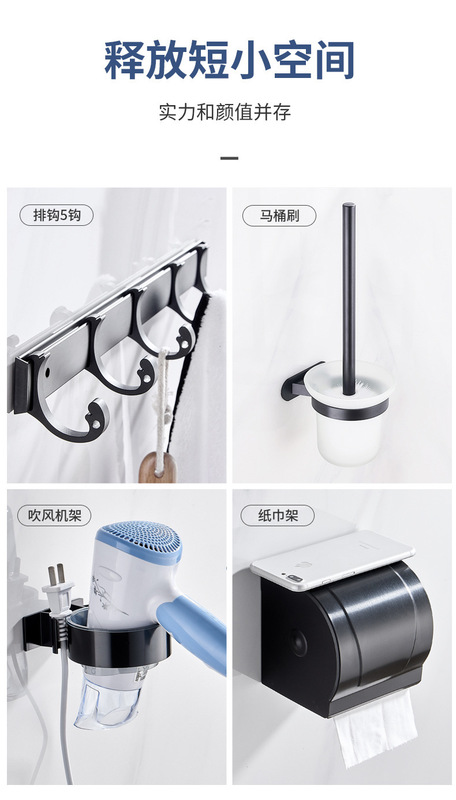 释放短小空间

实力和颜值并存

排钩5钩

马桶刷

吹风机架

纸巾架