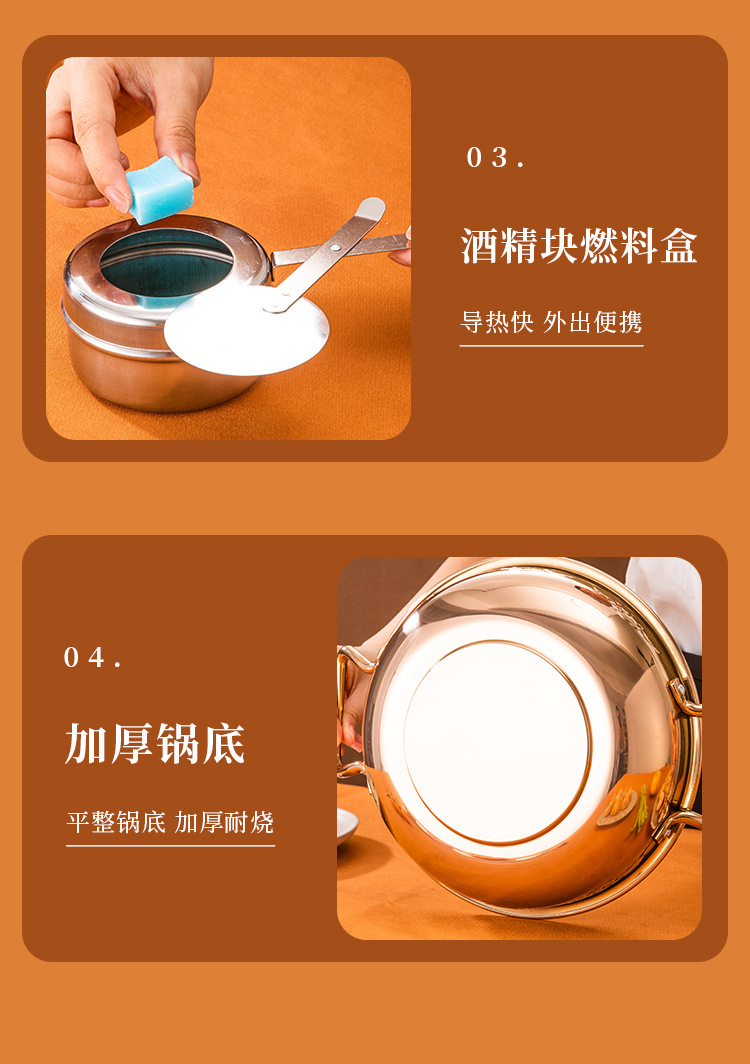 03.

酒精块燃料盒

导热快 外出便携

04.

加厚锅底

平整锅底 加厚耐烧