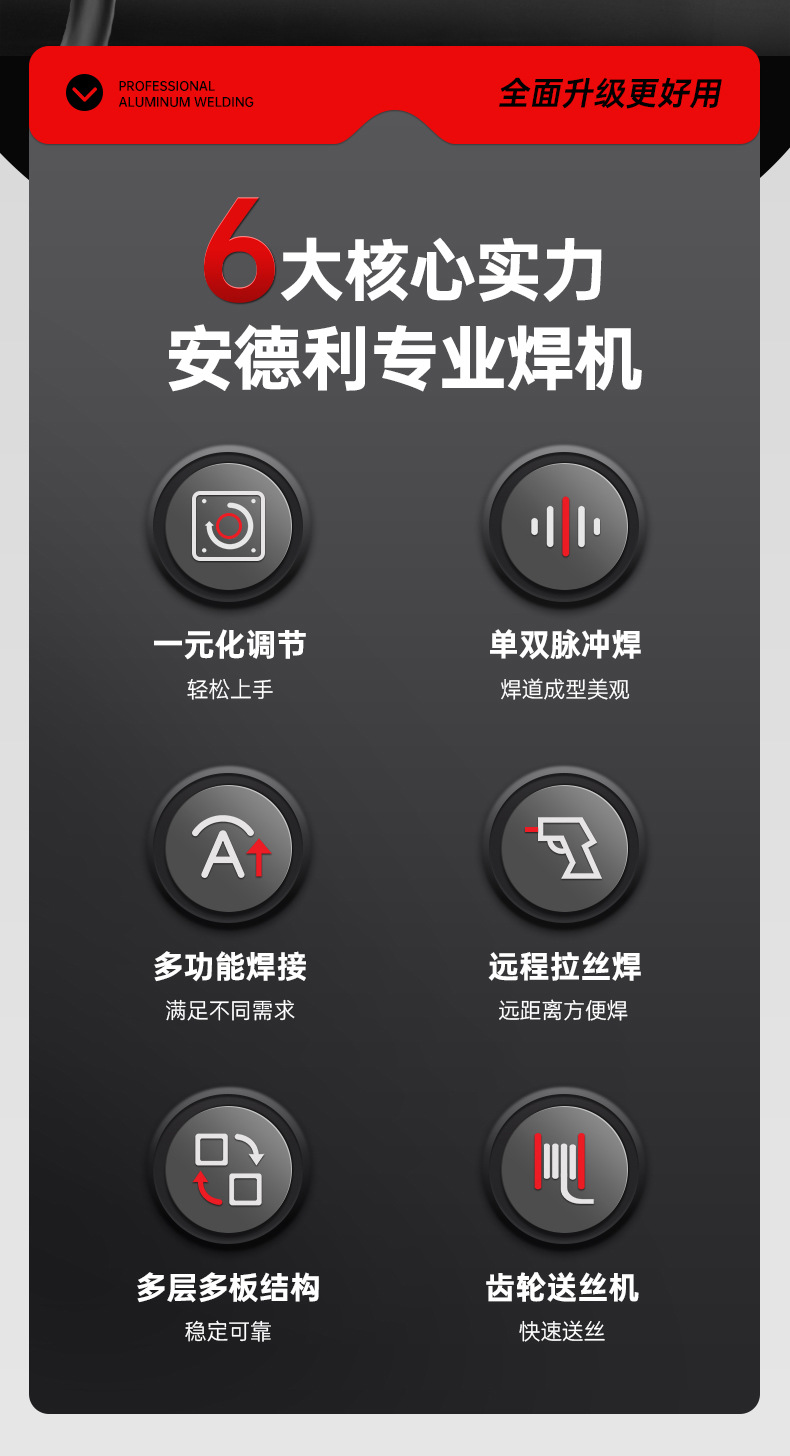 PROFESSIONAL
ALUMINUM WELDING

全面升级更好用

6大核心实力
安德利专业焊机

一元化调节
轻松上手

单双脉冲焊
焊道成型美观

多功能焊接
满足不同需求

远程拉丝焊
远距离方便焊

多层多板结构
稳定可靠

齿轮送丝机
快速送丝